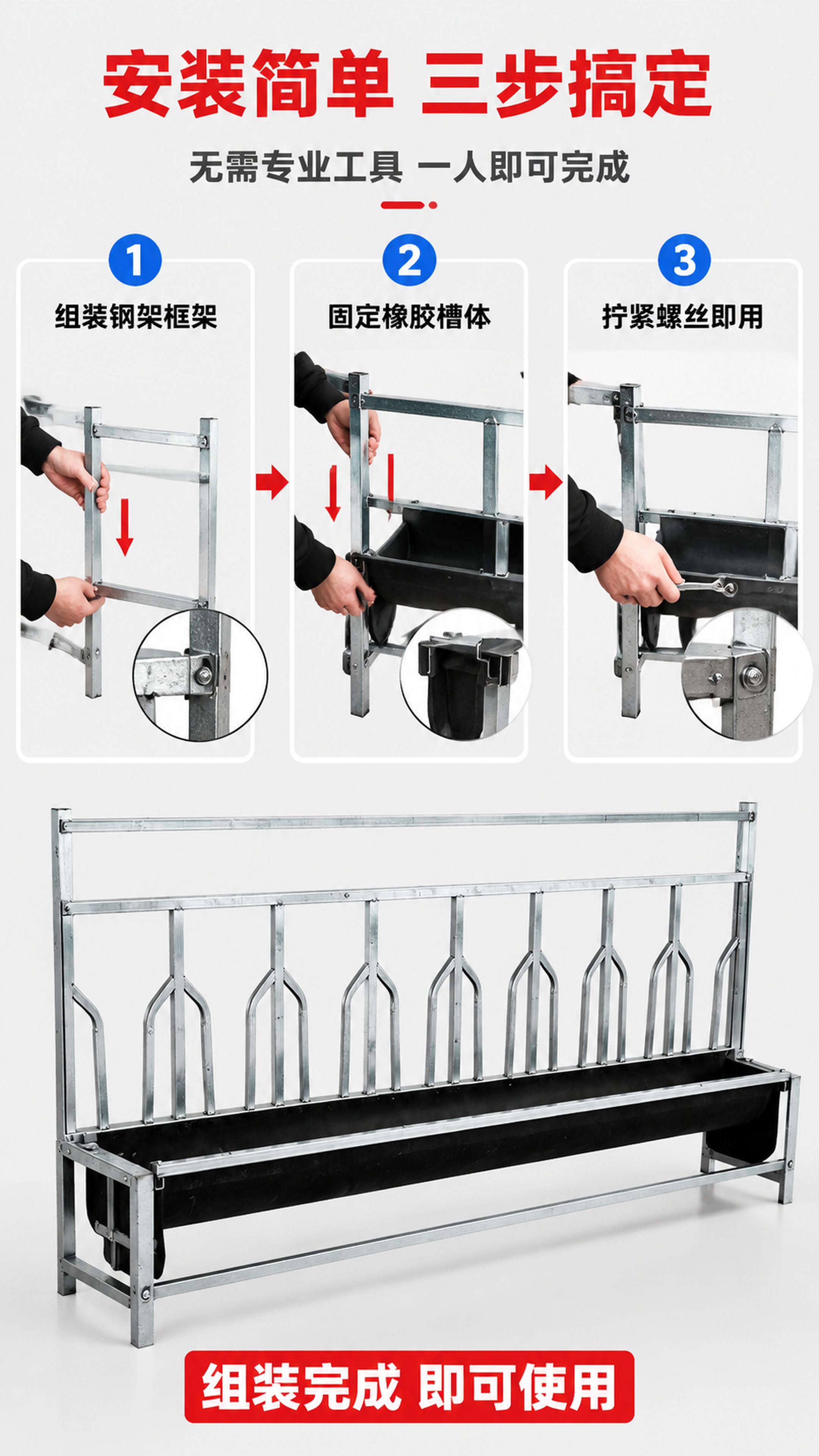 安装简单 三步搞定

无需专业工具 一人即可完成

1
组装钢架框架

2
固定橡胶槽体

3
拧紧螺丝即用

组装完成 即可使用