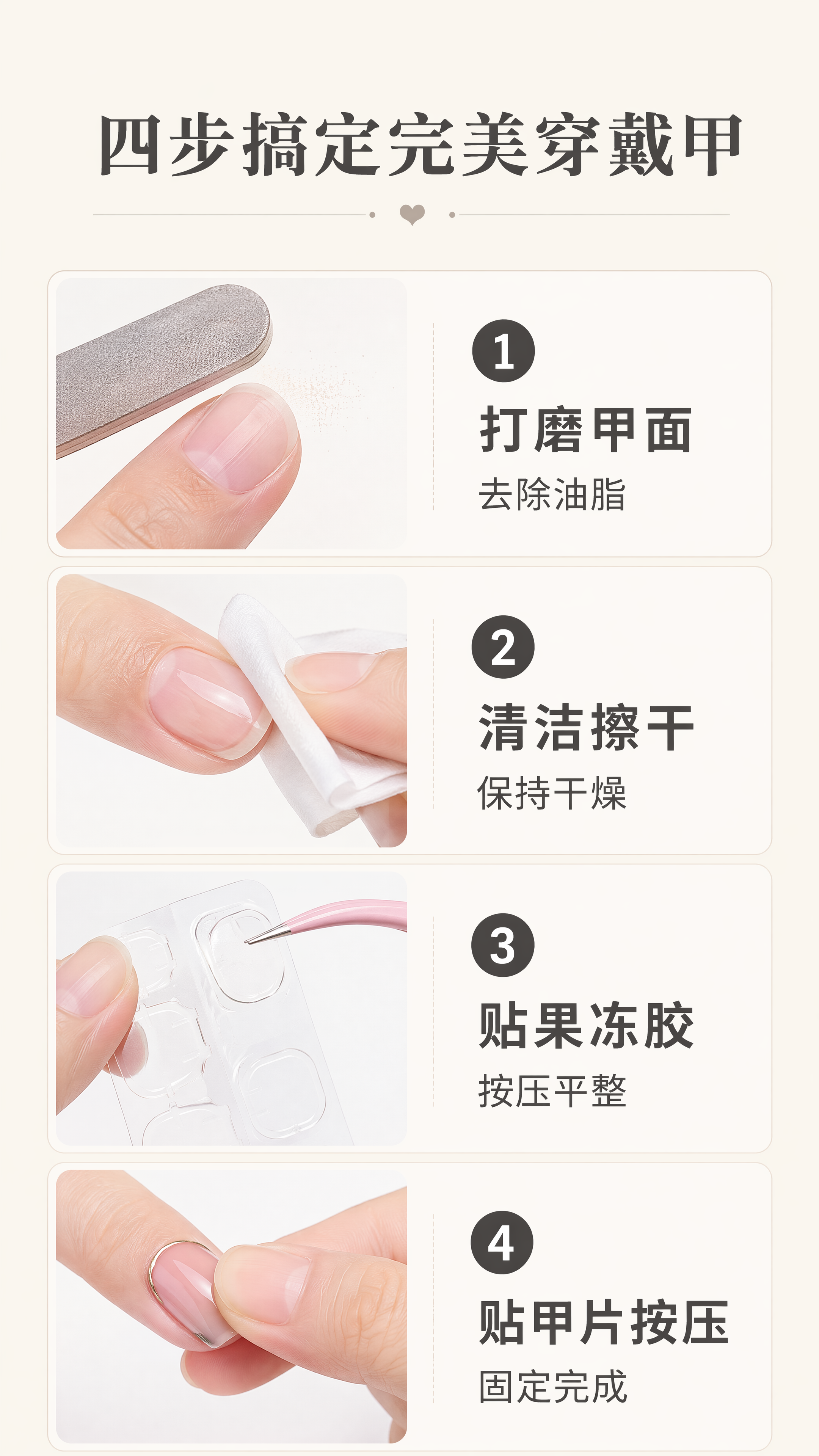 四步搞定完美穿戴甲

1
打磨甲面
去除油脂

2
清洁擦干
保持干燥

3
贴果冻胶
按压平整

4
贴甲片按压
固定完成