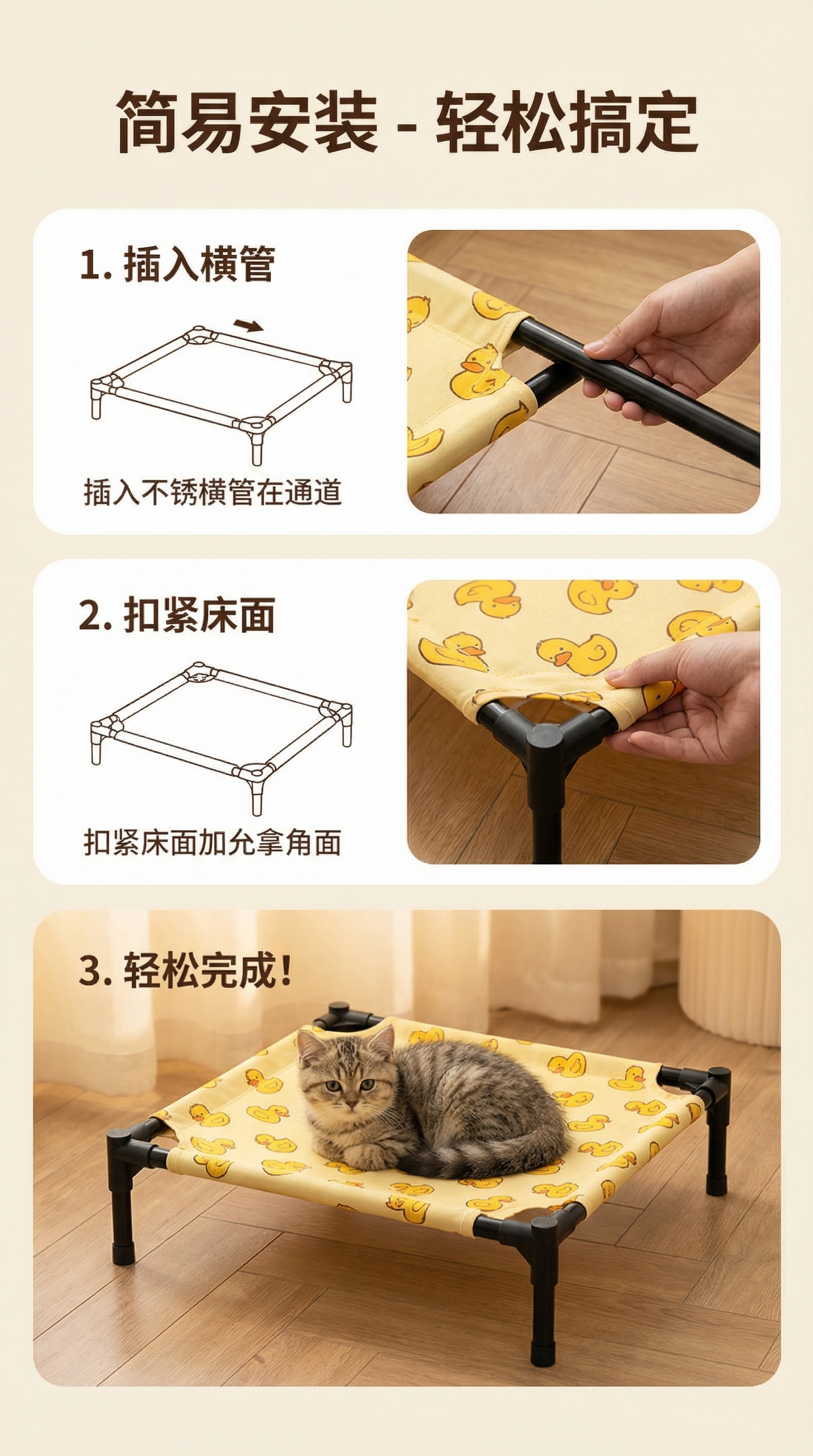 简易安装 - 轻松搞定

1. 插入横管

插入不锈横管在通道

2. 扣紧床面

扣紧床面加允拿角面

3. 轻松完成!