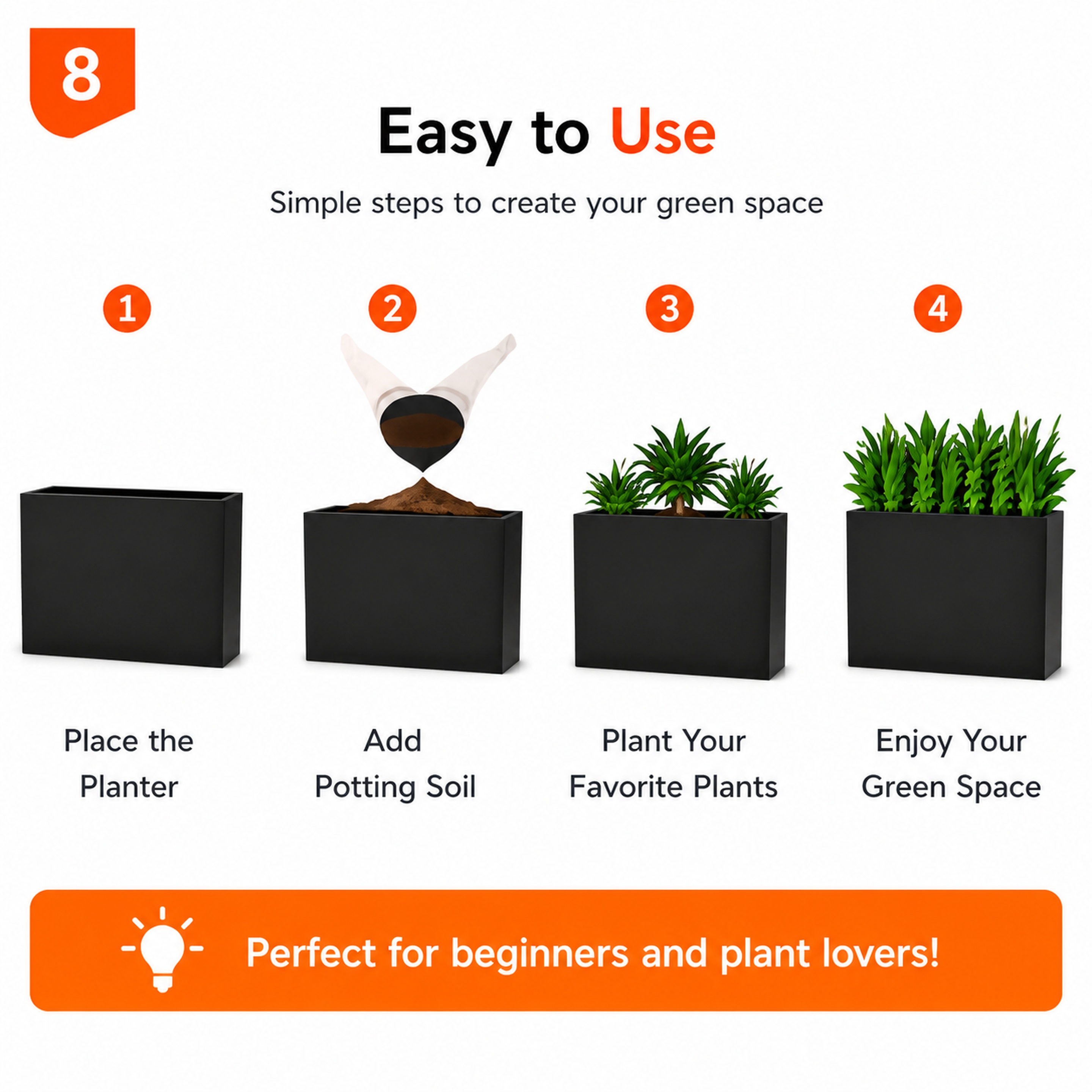 8

Easy to Use

Simple steps to create your green space

1

Place the Planter

2

Add Potting Soil

3

Plant Your Favorite Plants

4

Enjoy Your Green Space

Perfect for beginners and plant lovers!