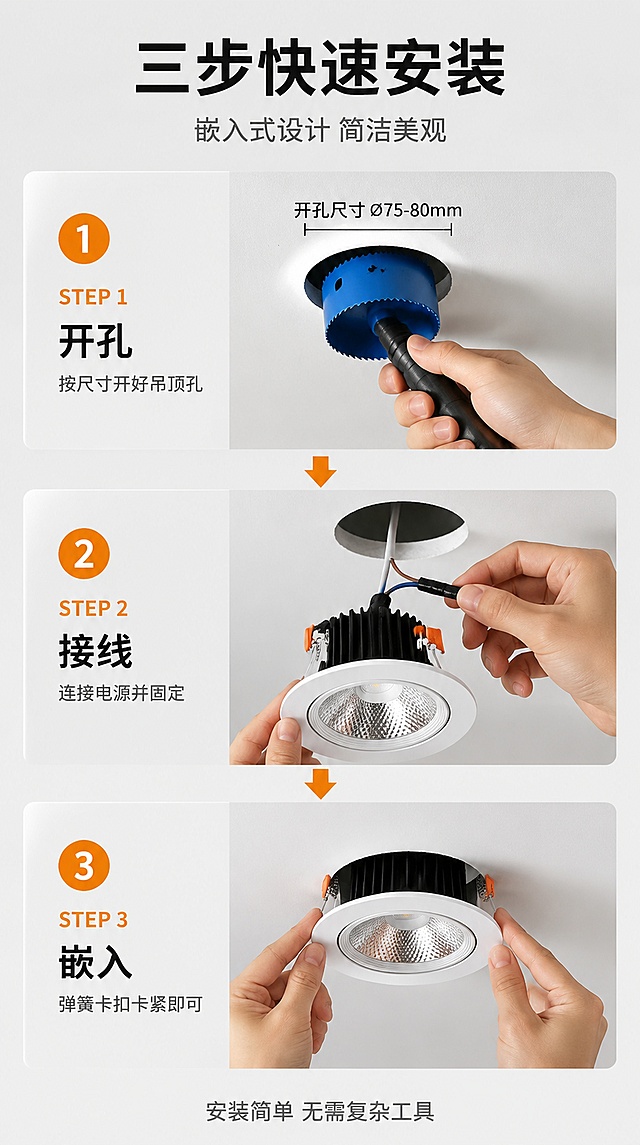 三步快速安装

嵌入式设计 简洁美观

1

STEP 1

开孔

按尺寸开好吊顶孔

开孔尺寸 Ø75-80mm

2

STEP 2

接线

连接电源并固定

3

STEP 3

嵌入

弹簧卡扣卡紧即可

安装简单 无需复杂工具