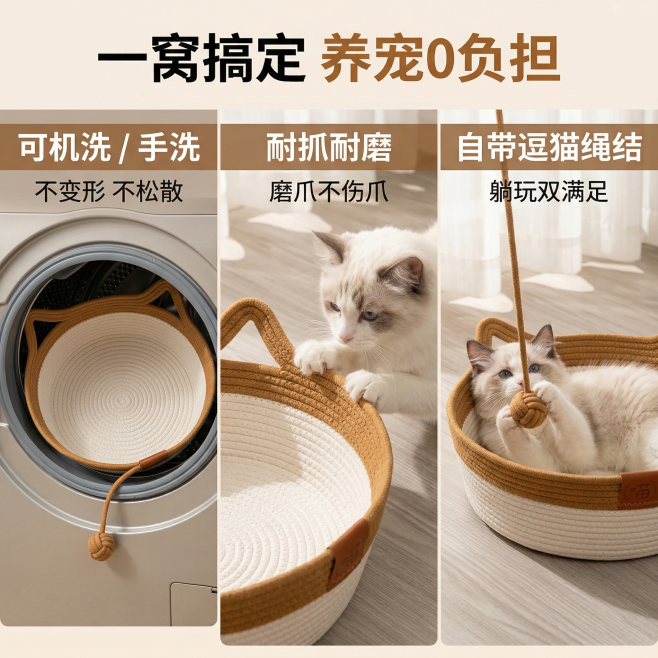 一窝搞定 养宠0负担

可机洗 / 手洗
不变形 不松散

耐抓耐磨
磨爪不伤爪

自带逗猫绳结
躺玩双满足

喵