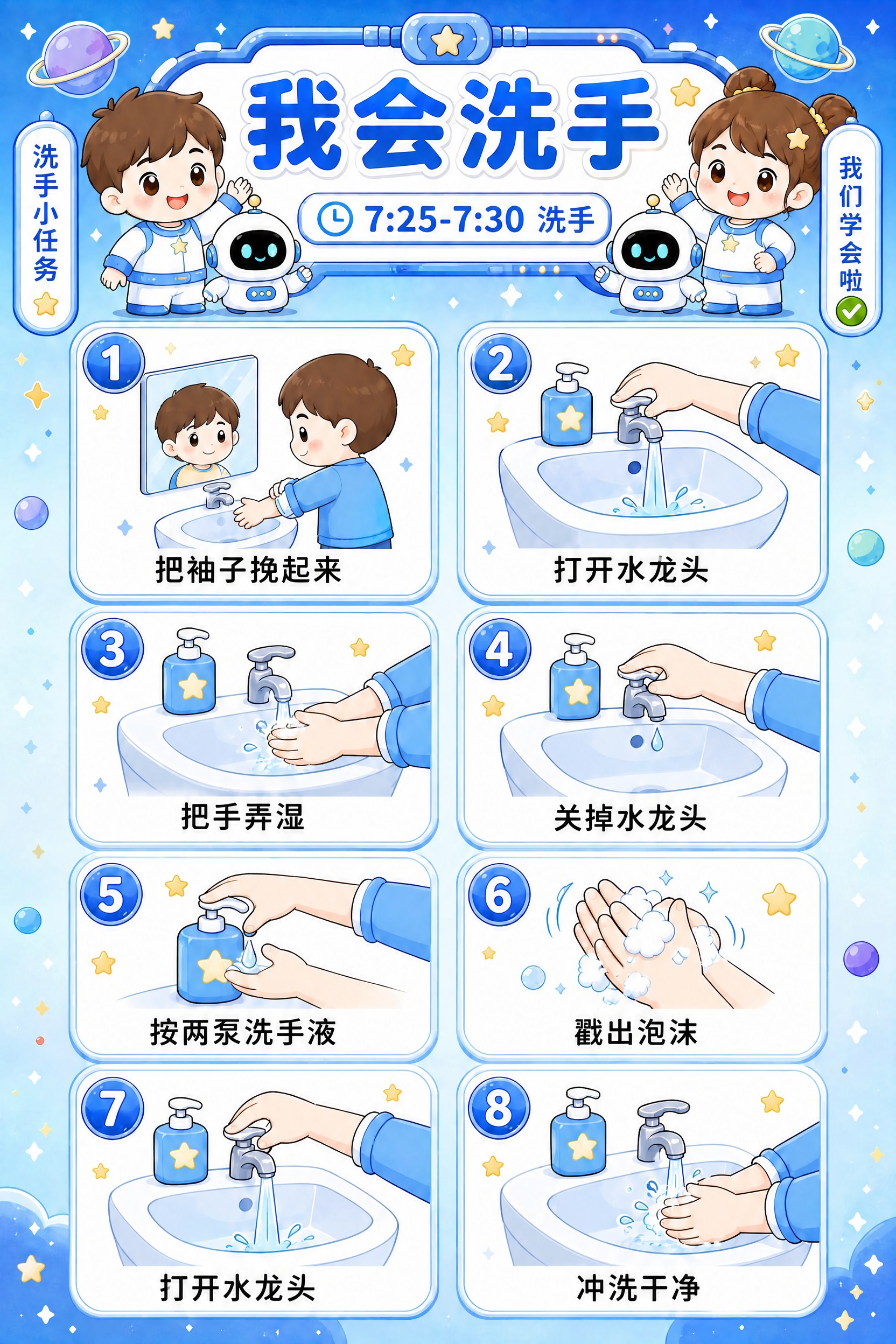 洗手小任务

我会洗手

7:25-7:30 洗手

我们学会啦

1
把袖子挽起来

2
打开水龙头

3
把手弄湿

4
关掉水龙头

5
按两泵洗手液

6
戳出泡沫

7
打开水龙头

8
冲洗干净