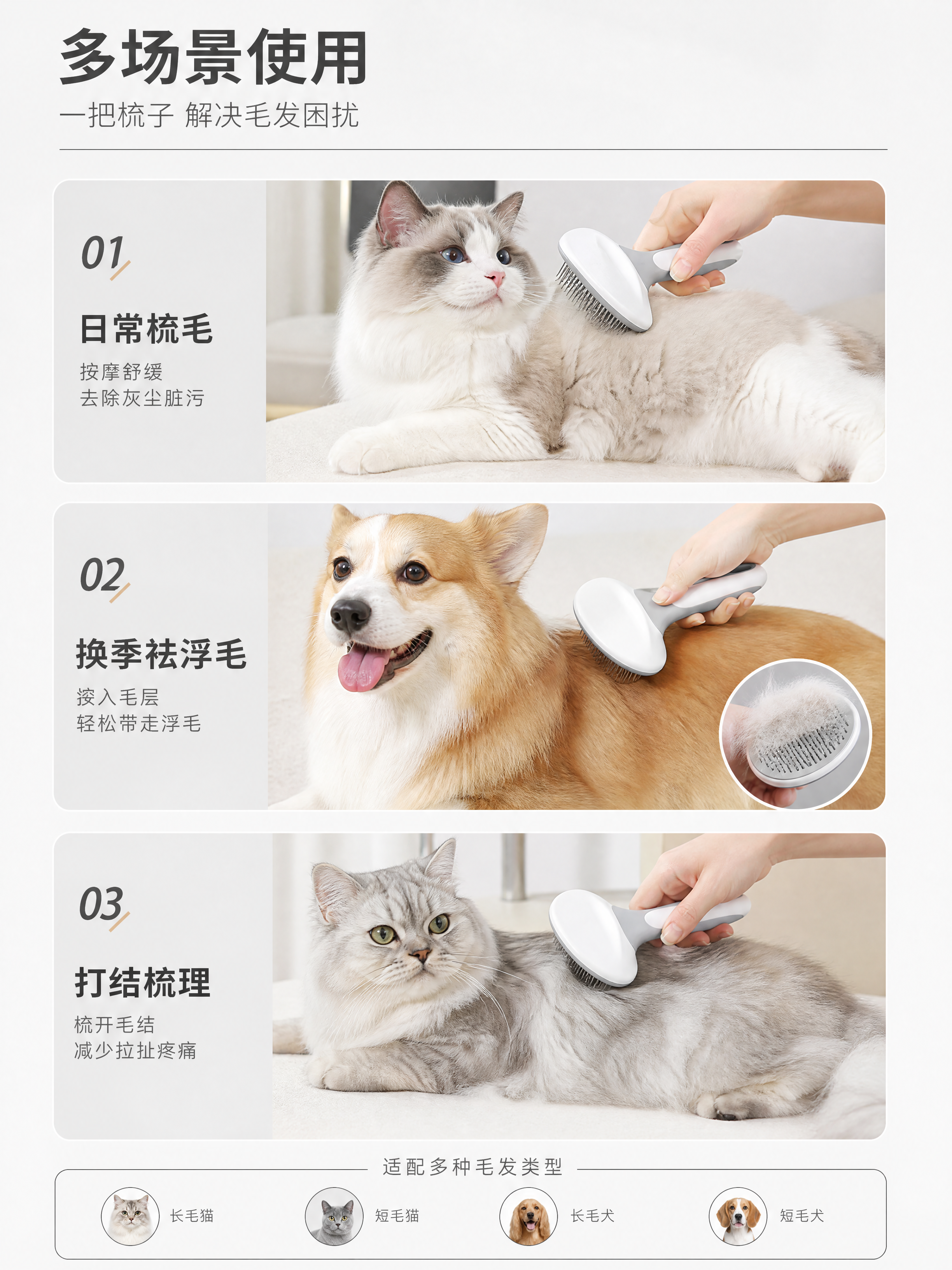 多场景使用
一把梳子 解决毛发困扰

01

日常梳毛
按摩舒缓
去除灰尘脏污

02

换季祛浮毛
深入毛层
轻松带走浮毛

03

打结梳理
梳开毛结
减少拉扯疼痛

适配多种毛发类型

长毛猫
短毛猫
长毛犬
短毛犬