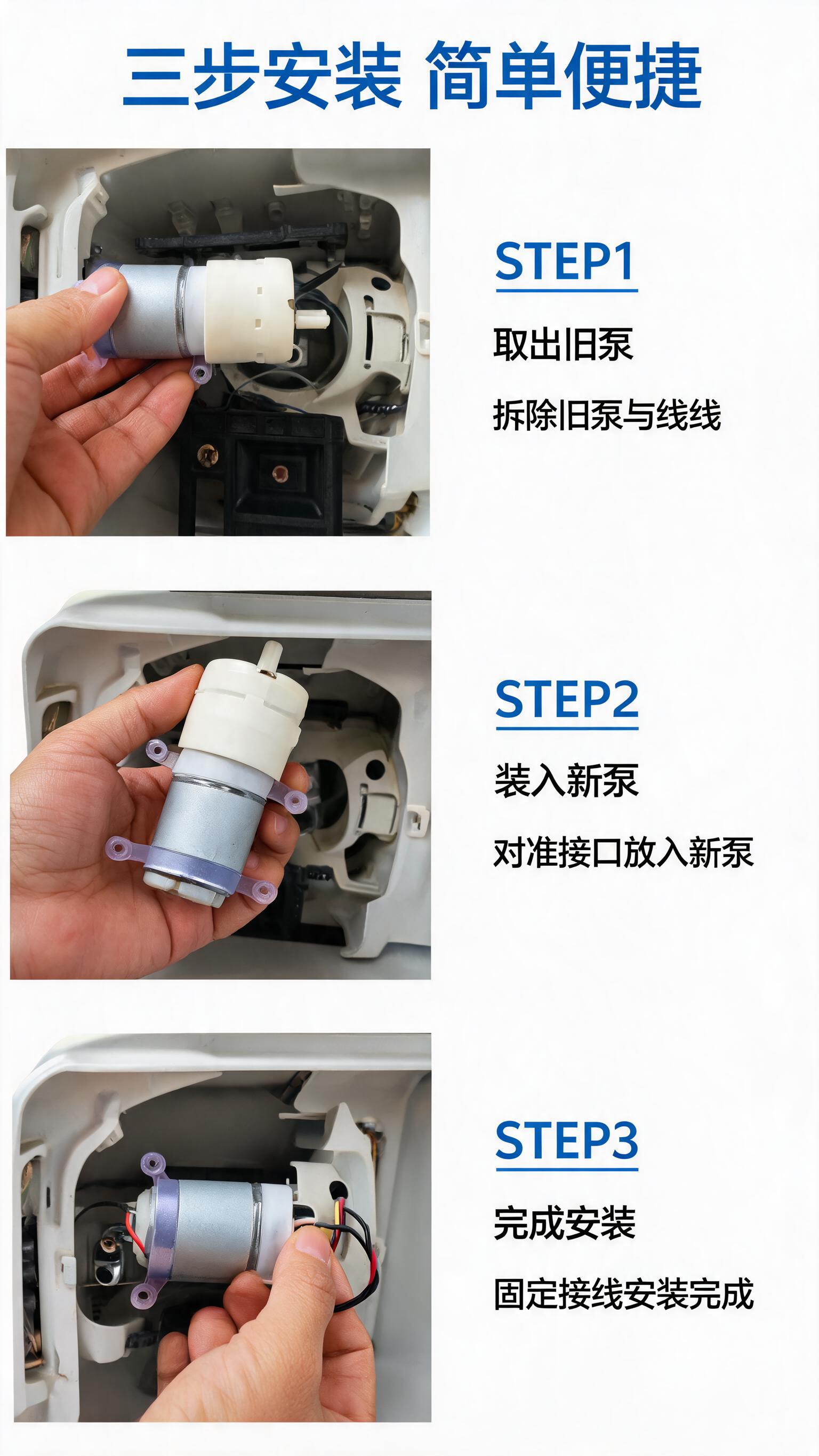 三步安装 简单便捷

STEP1

取出旧泵

拆除旧泵与线线

STEP2

装入新泵

对准接口放入新泵

STEP3

完成安装

固定接线安装完成