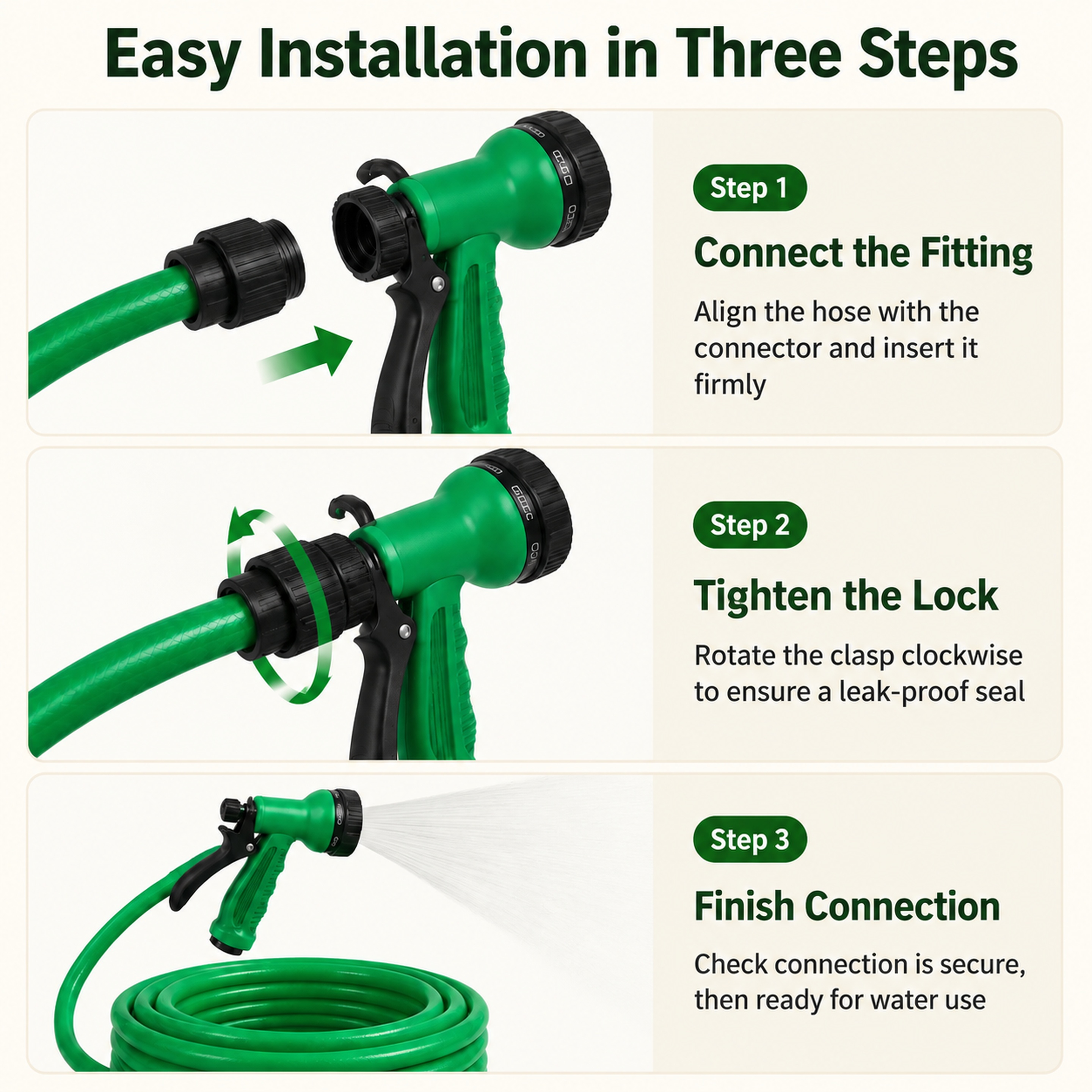 Easy Installation in Three Steps

Step 1

Connect the Fitting

Align the hose with the connector and insert it firmly

Step 2

Tighten the Lock

Rotate the clasp clockwise to ensure a leak-proof seal

Step 3

Finish Connection

Check connection is secure, then ready for water use