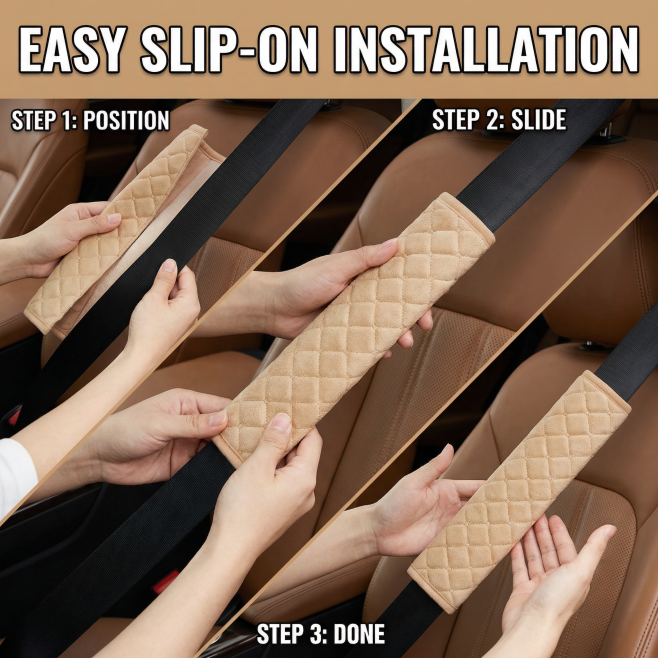 EASY SLIP-ON INSTALLATION

STEP 1: POSITION

STEP 2: SLIDE

STEP 3: DONE