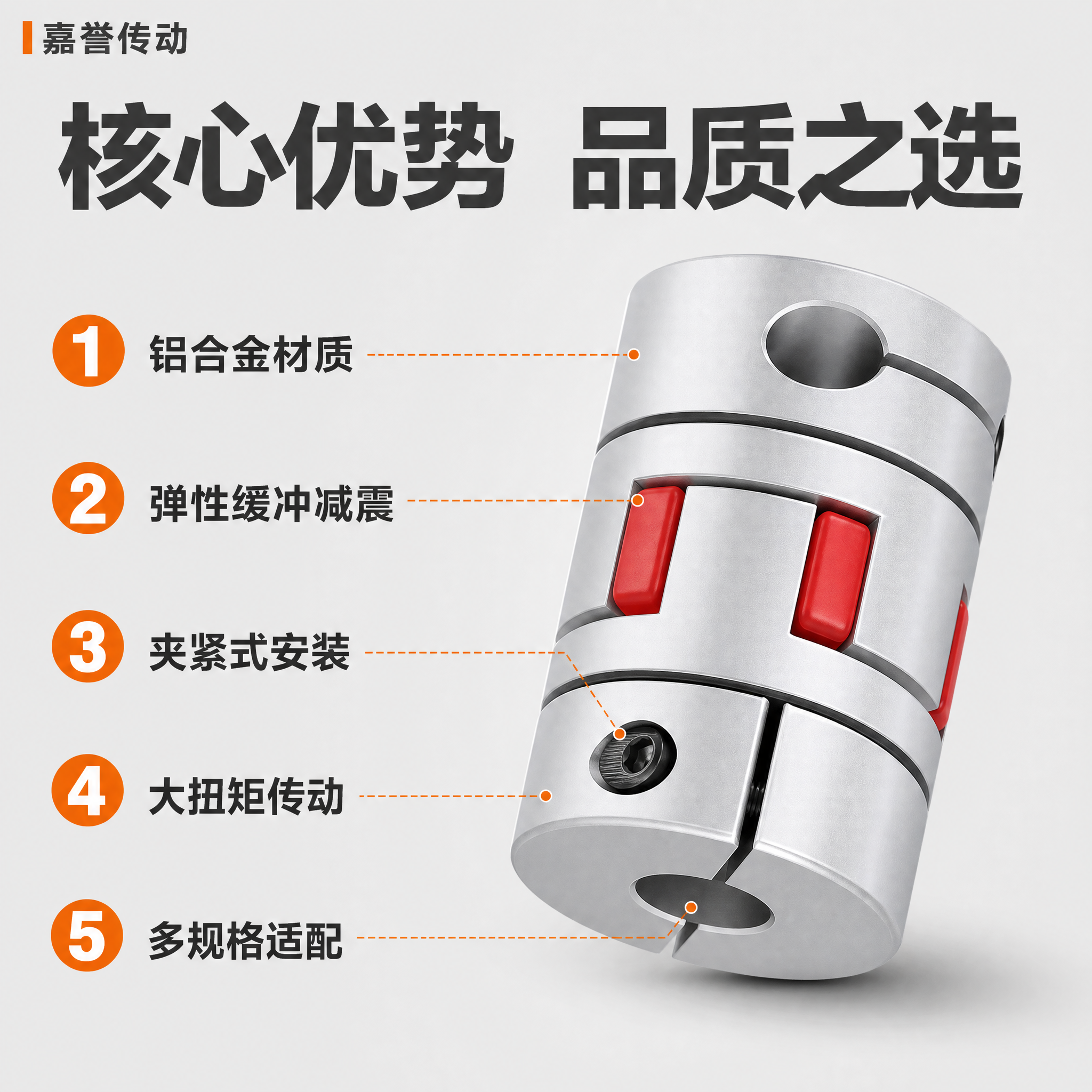 嘉誉传动

核心优势 品质之选

1 铝合金材质

2 弹性缓冲减震

3 夹紧式安装

4 大扭矩传动

5 多规格适配