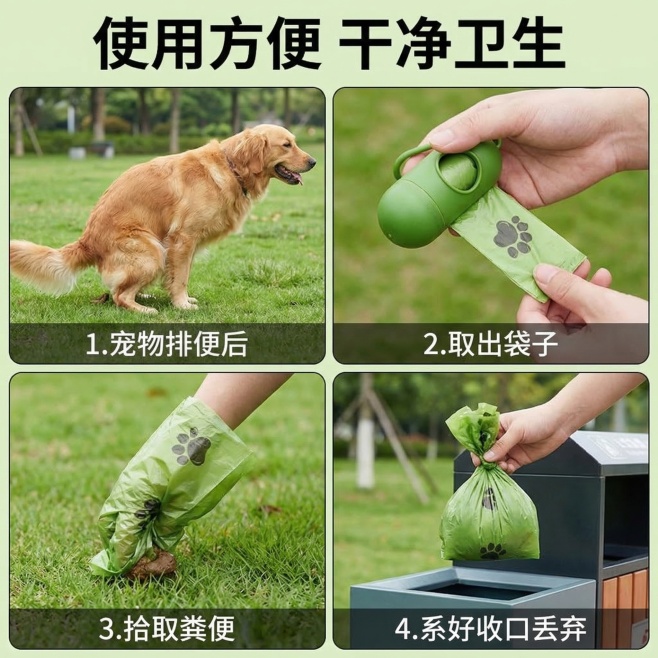 使用方便 干净卫生

1.宠物排便后

2.取出袋子

3.拾取粪便

4.系好收口丢弃