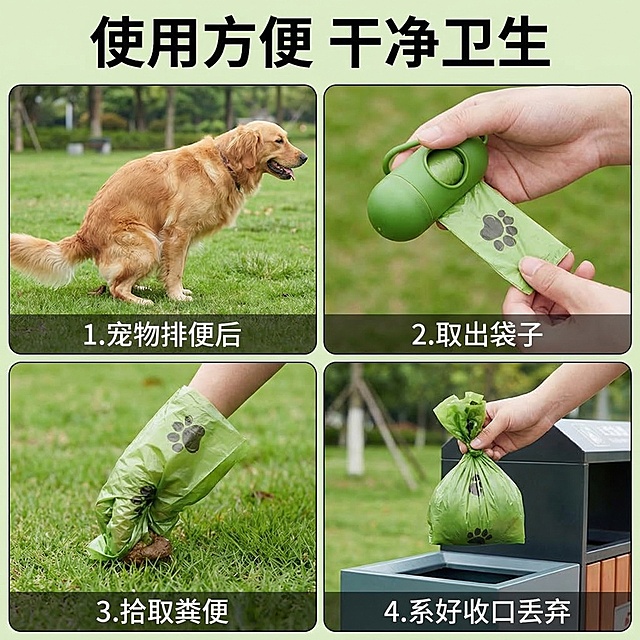 使用方便 干净卫生

1.宠物排便后

2.取出袋子

3.拾取粪便

4.系好收口丢弃