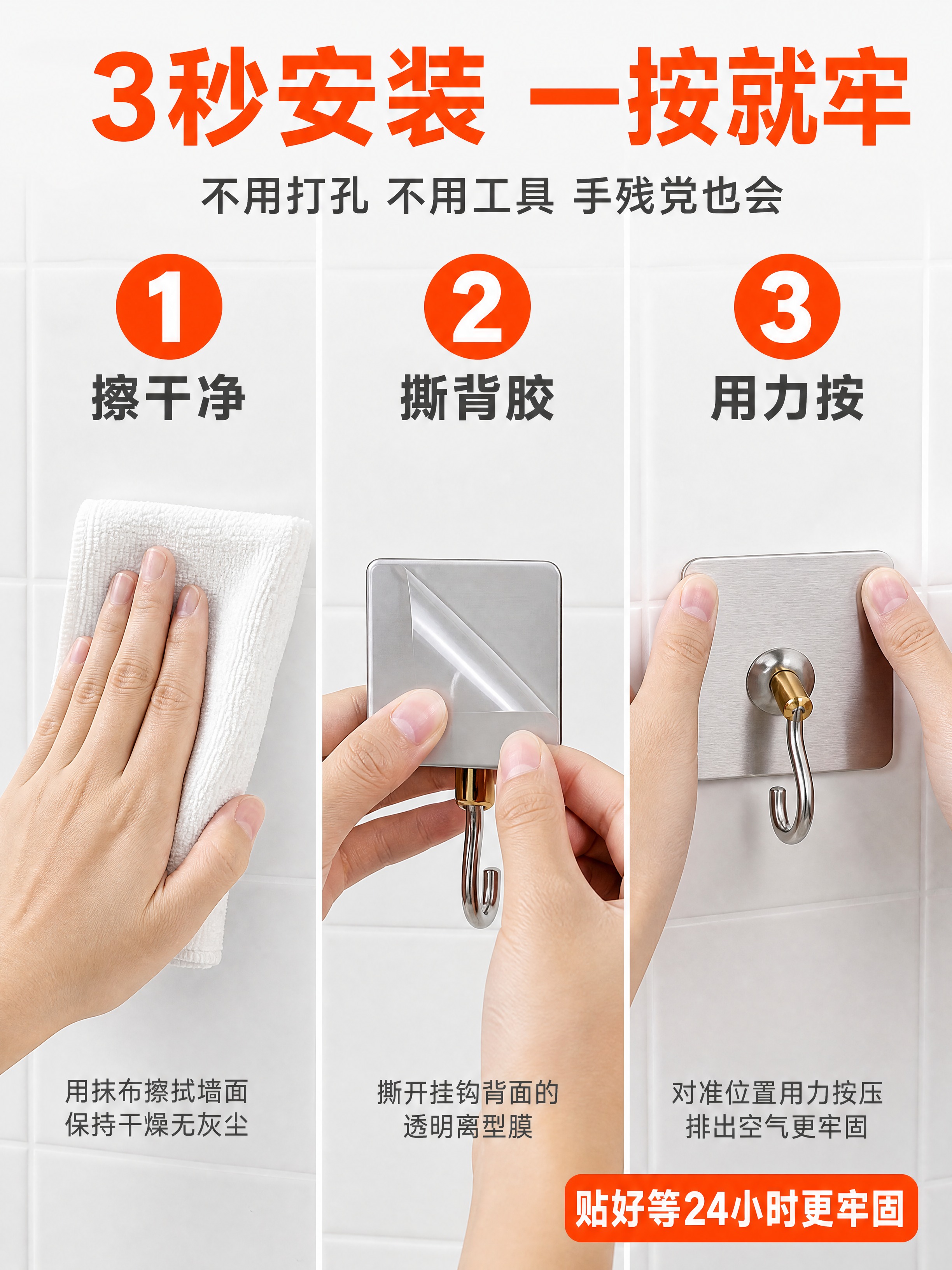 3秒安装 一按就牢

不用打孔 不用工具 手残党也会

1
擦干净

用抹布擦拭墙面
保持干燥无灰尘

2
撕背胶

撕开挂钩背面的
透明离型膜

3
用力按

对准位置用力按压
排出空气更牢固

贴好等24小时更牢固