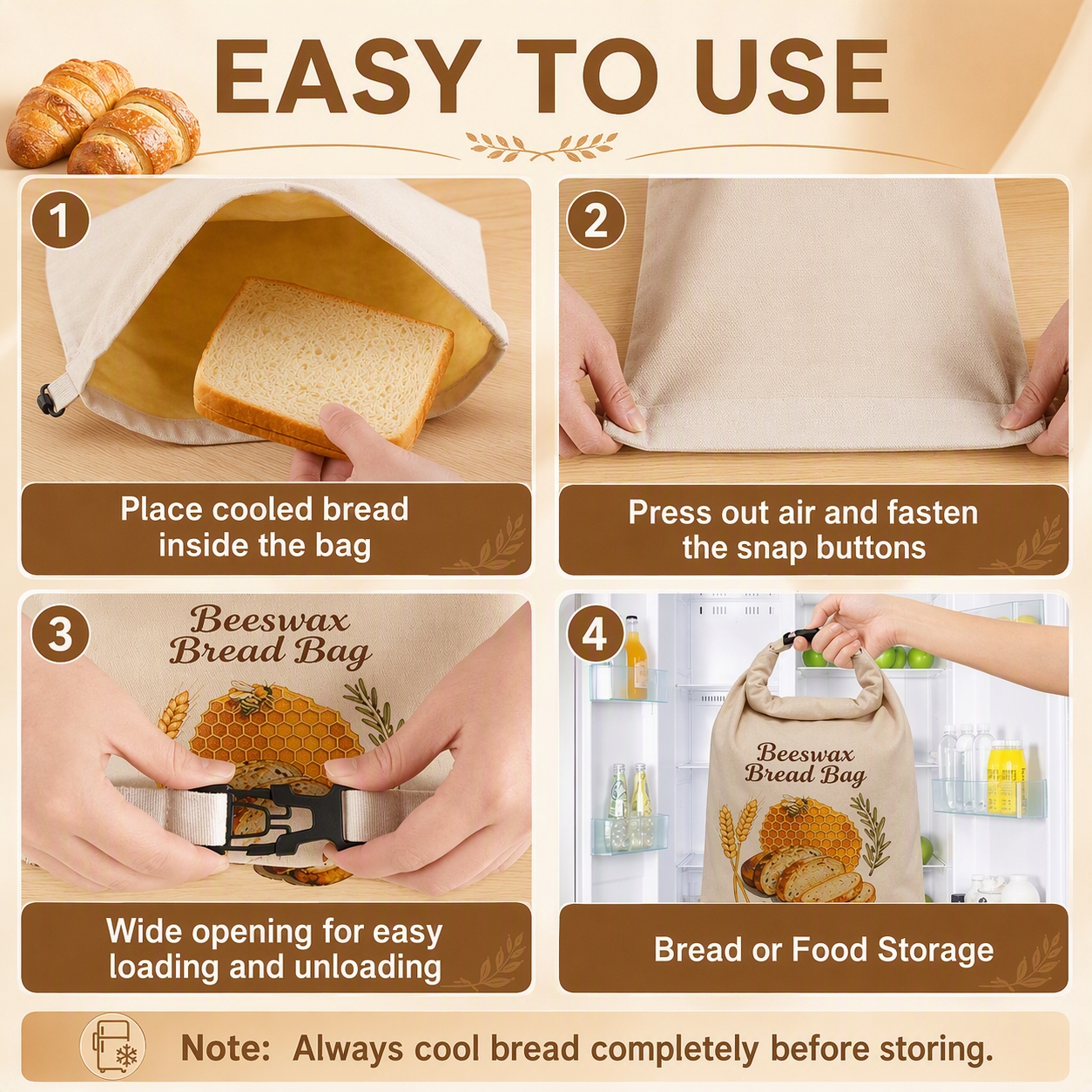 EASY TO USE

1

Place cooled bread inside the bag

2

Press out air and fasten the snap buttons

3

Beeswax Bread Bag

Wide opening for easy loading and unloading

4

Beeswax Bread Bag

Bread or Food Storage

Note: Always cool bread completely before storing.