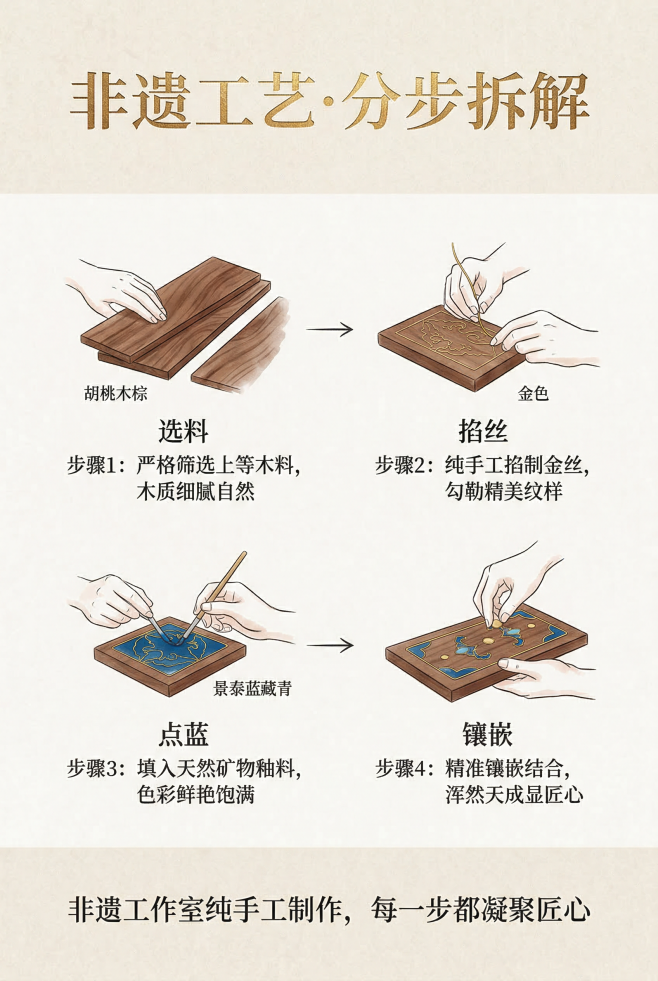 非遗工艺·分步拆解

胡桃木棕

选料

步骤1：严格筛选上等木料，木质细腻自然

金色

掐丝

步骤2：纯手工掐制金丝，勾勒精美纹样

景泰蓝藏青

点蓝

步骤3：填入天然矿物釉料，色彩鲜艳饱满

镶嵌

步骤4：精准镶嵌结合，浑然天成显匠心

非遗工作室纯手工制作，每一步都凝聚匠心