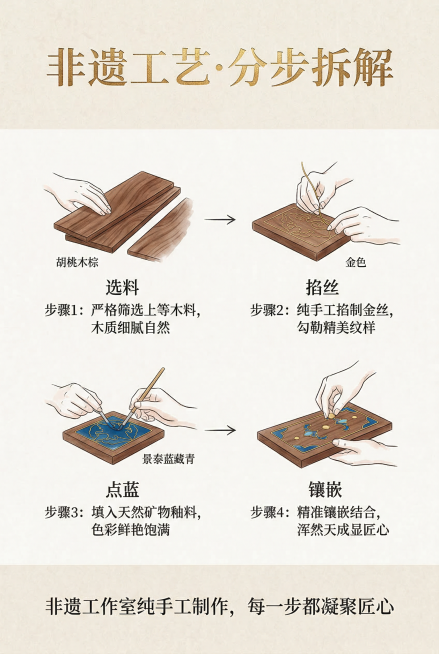 非遗工艺·分步拆解

胡桃木棕

选料

步骤1：严格筛选上等木料，木质细腻自然

金色

掐丝

步骤2：纯手工掐制金丝，勾勒精美纹样

景泰蓝藏青

点蓝

步骤3：填入天然矿物釉料，色彩鲜艳饱满

镶嵌

步骤4：精准镶嵌结合，浑然天成显匠心

非遗工作室纯手工制作，每一步都凝聚匠心