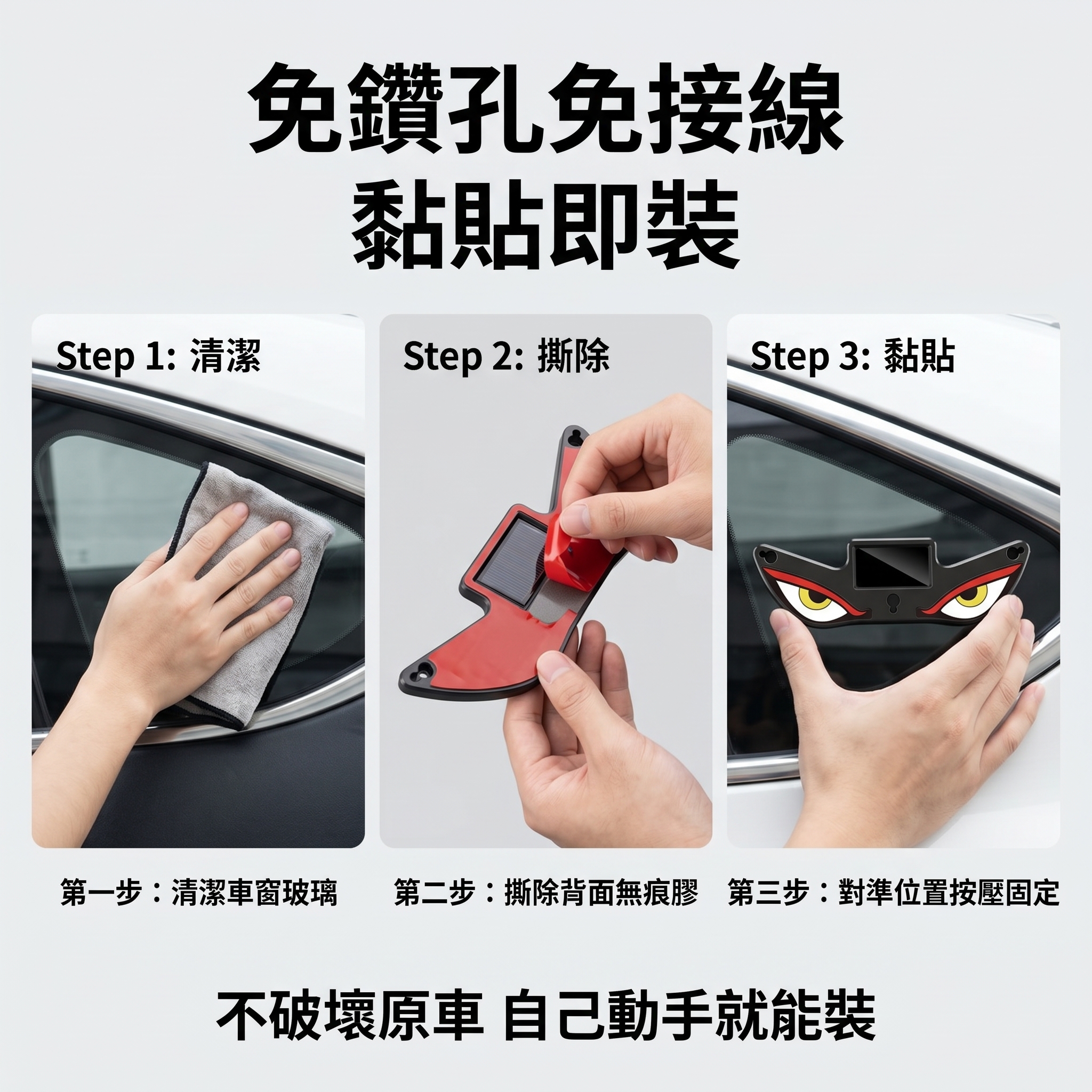 免鑽孔免接線
黏貼即裝

Step 1: 清潔

Step 2: 撕除

Step 3: 黏貼

第一步：清潔車窗玻璃

第二步：撕除背面無痕膠

第三步：對準位置按壓固定

不破壞原車 自己動手就能裝