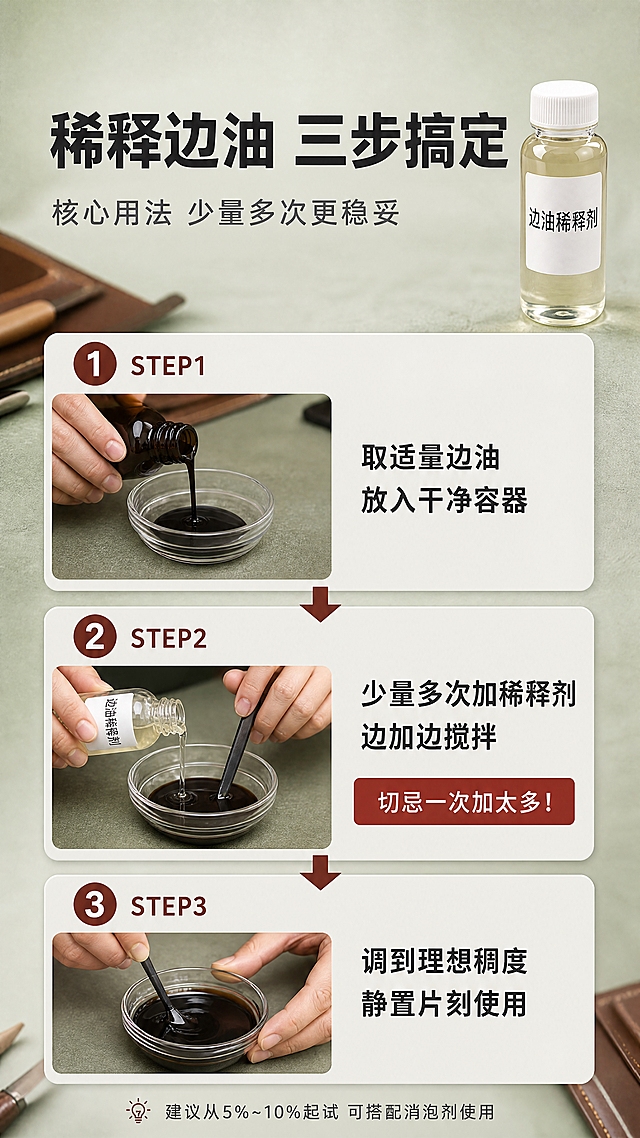 稀释边油 三步搞定

核心用法 少量多次更稳妥

边油稀释剂

1 STEP1

取适量边油
放入干净容器

2 STEP2

边油稀释剂

少量多次加稀释剂
边加边搅拌

切忌一次加太多!

3 STEP3

调到理想稠度
静置片刻使用

建议从5%~10%起试 可搭配消泡剂使用