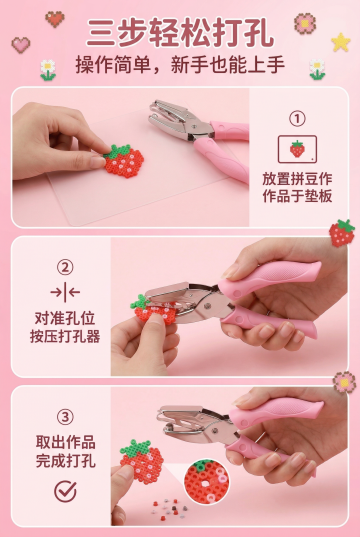 三步轻松打孔

操作简单，新手也能上手

①

放置拼豆作作品于垫板

②

对准孔位按压打孔器

③

取出作品完成打孔