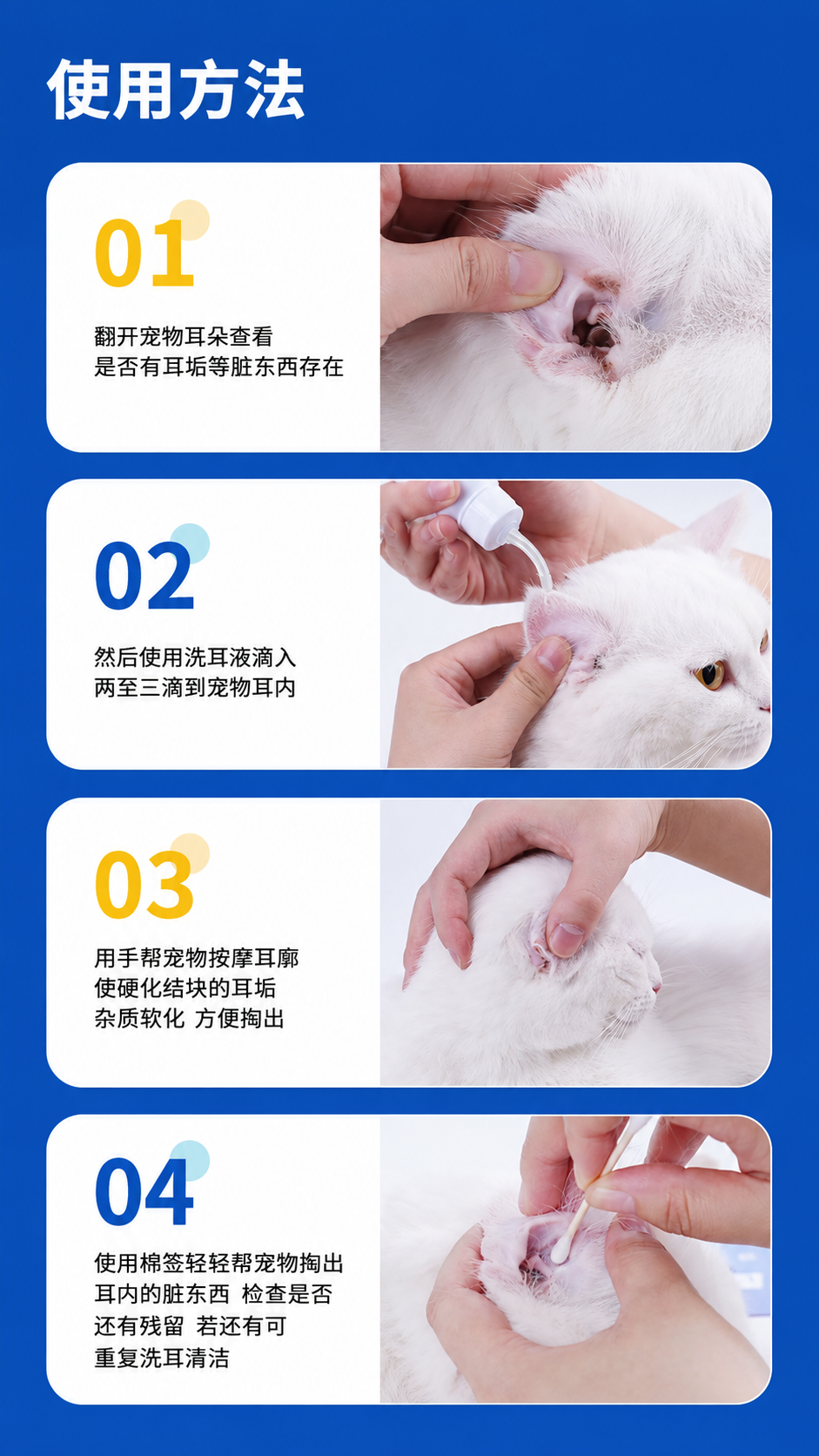 使用方法

01
翻开宠物耳朵查看
是否有耳垢等脏东西存在

02
然后使用洗耳液滴入
两至三滴到宠物耳内

03
用手帮宠物按摩耳廓
使硬化结块的耳垢
杂质软化 方便掏出

04
使用棉签轻轻帮宠物掏出
耳内的脏东西 检查是否
还有残留 若还有可
重复洗耳清洁