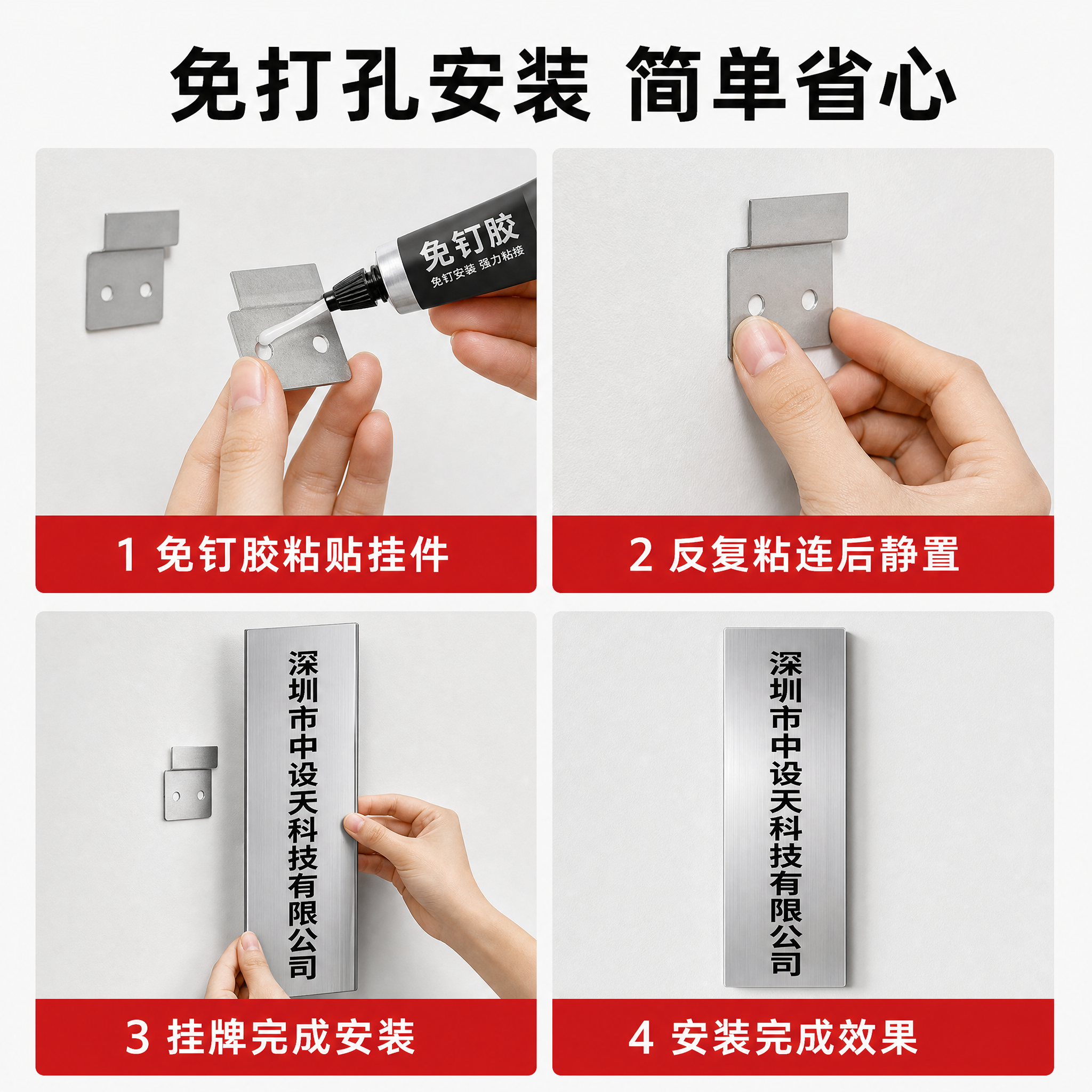 免打孔安装 简单省心

免钉胶
免钉安装 强力粘接

1 免钉胶粘贴挂件

2 反复粘连后静置

深圳市中设天科技有限公司

3 挂牌完成安装

深圳市中设天科技有限公司

4 安装完成效果