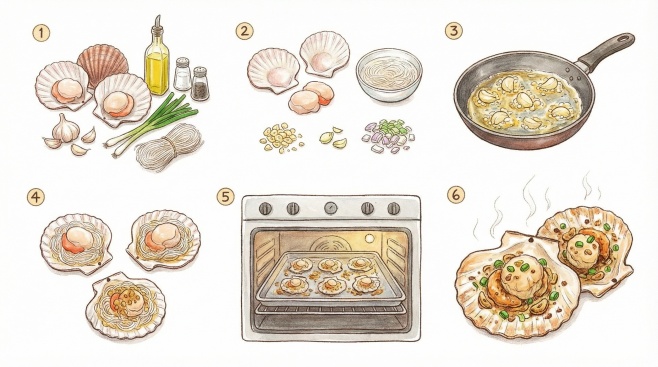 1
2
3
4
5
6