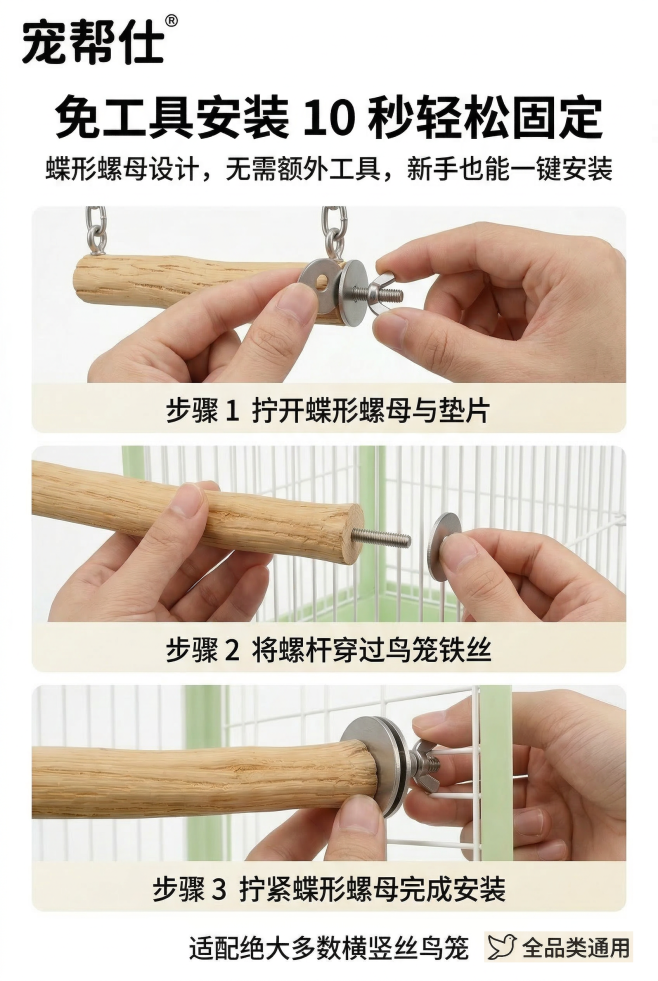 宠帮仕®

免工具安装 10 秒轻松固定

蝶形螺母设计，无需额外工具，新手也能一键安装

步骤 1 拧开蝶形螺母与垫片

步骤 2 将螺杆穿过鸟笼铁丝

步骤 3 拧紧蝶形螺母完成安装

适配绝大多数横竖丝鸟笼 全品类通用