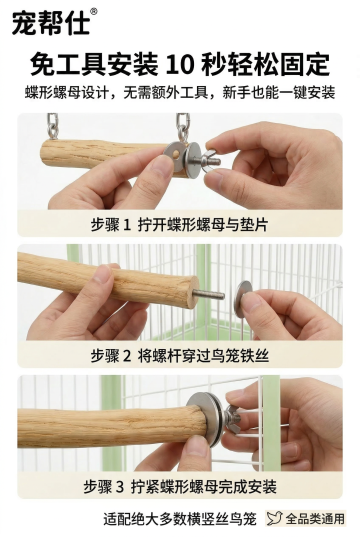 宠帮仕®

免工具安装 10 秒轻松固定

蝶形螺母设计，无需额外工具，新手也能一键安装

步骤 1 拧开蝶形螺母与垫片

步骤 2 将螺杆穿过鸟笼铁丝

步骤 3 拧紧蝶形螺母完成安装

适配绝大多数横竖丝鸟笼 全品类通用