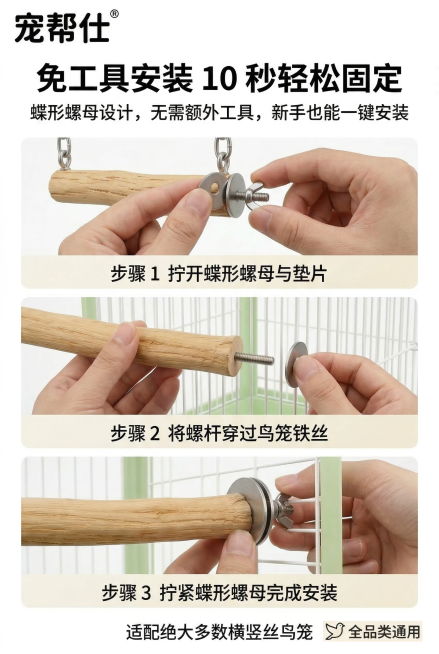 宠帮仕®

免工具安装 10 秒轻松固定

蝶形螺母设计，无需额外工具，新手也能一键安装

步骤 1 拧开蝶形螺母与垫片

步骤 2 将螺杆穿过鸟笼铁丝

步骤 3 拧紧蝶形螺母完成安装

适配绝大多数横竖丝鸟笼 全品类通用