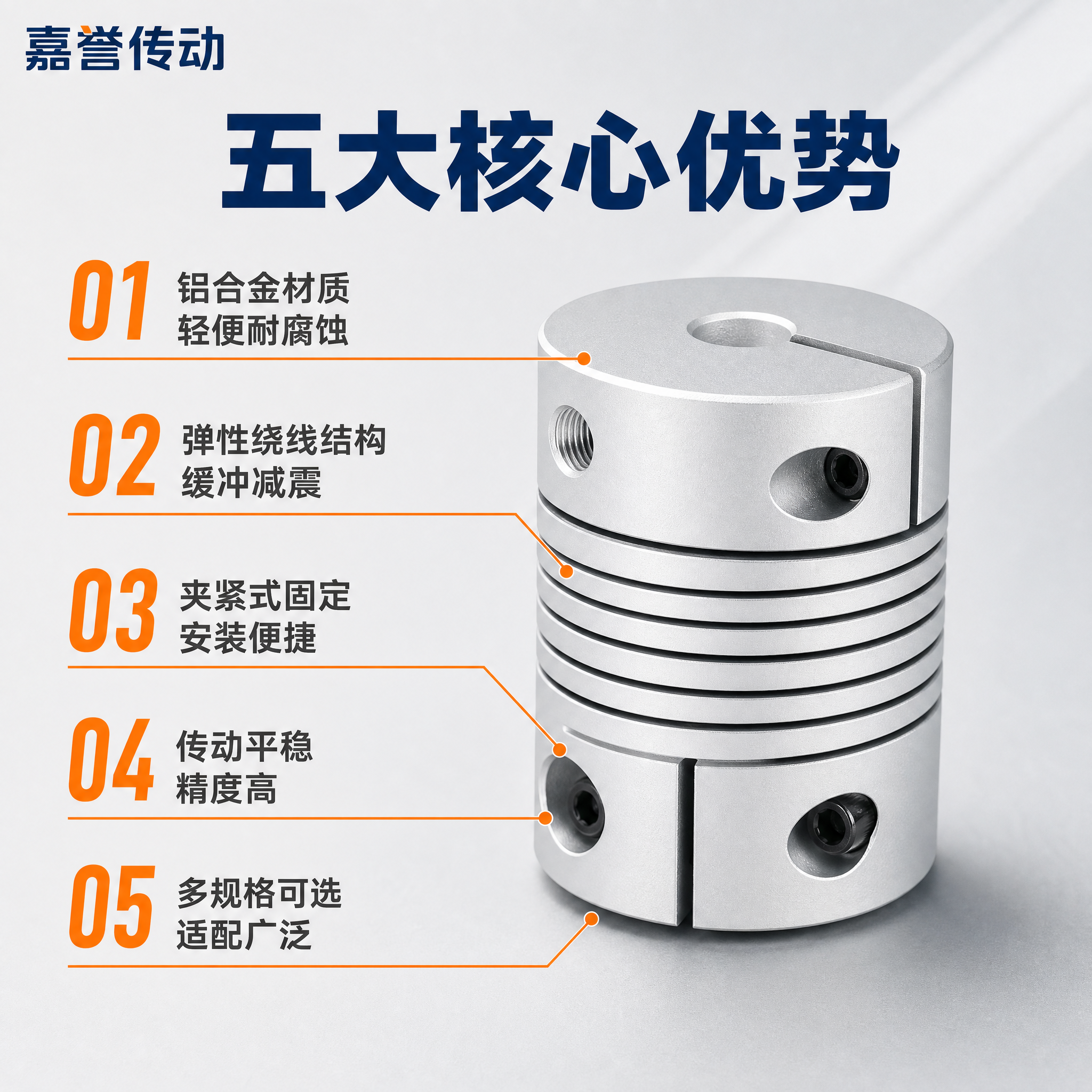 嘉誉传动

五大核心优势

01
铝合金材质
轻便耐腐蚀

02
弹性绕线结构
缓冲减震

03
夹紧式固定
安装便捷

04
传动平稳
精度高

05
多规格可选
适配广泛