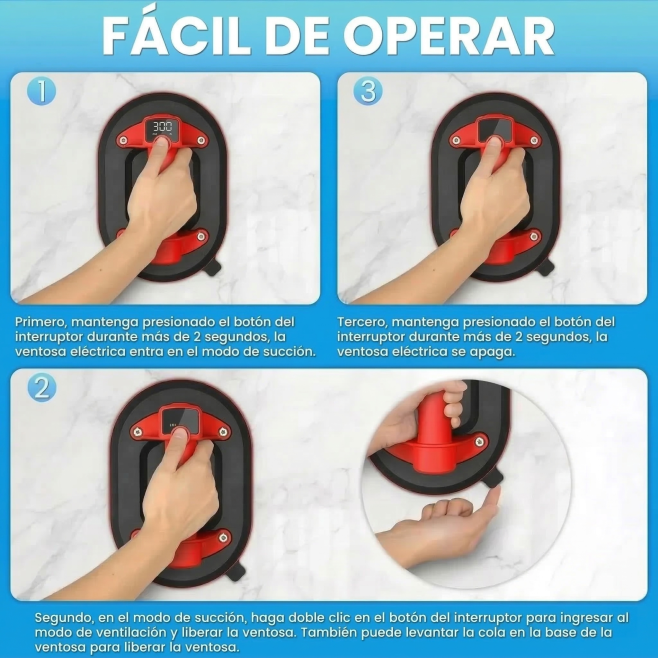 FÁCIL DE OPERAR

1

300

Primero, mantenga presionado el botón del interruptor durante más de 2 segundos, la ventosa eléctrica entra en el modo de succión.

3

Tercero, mantenga presionado el botón del interruptor durante más de 2 segundos, la ventosa eléctrica se apaga.

2

Segundo, en el modo de succión, haga doble clic en el botón del interruptor para ingresar al modo de ventilación y liberar la ventosa. También puede levantar la cola en la base de la ventosa para liberar la ventosa.