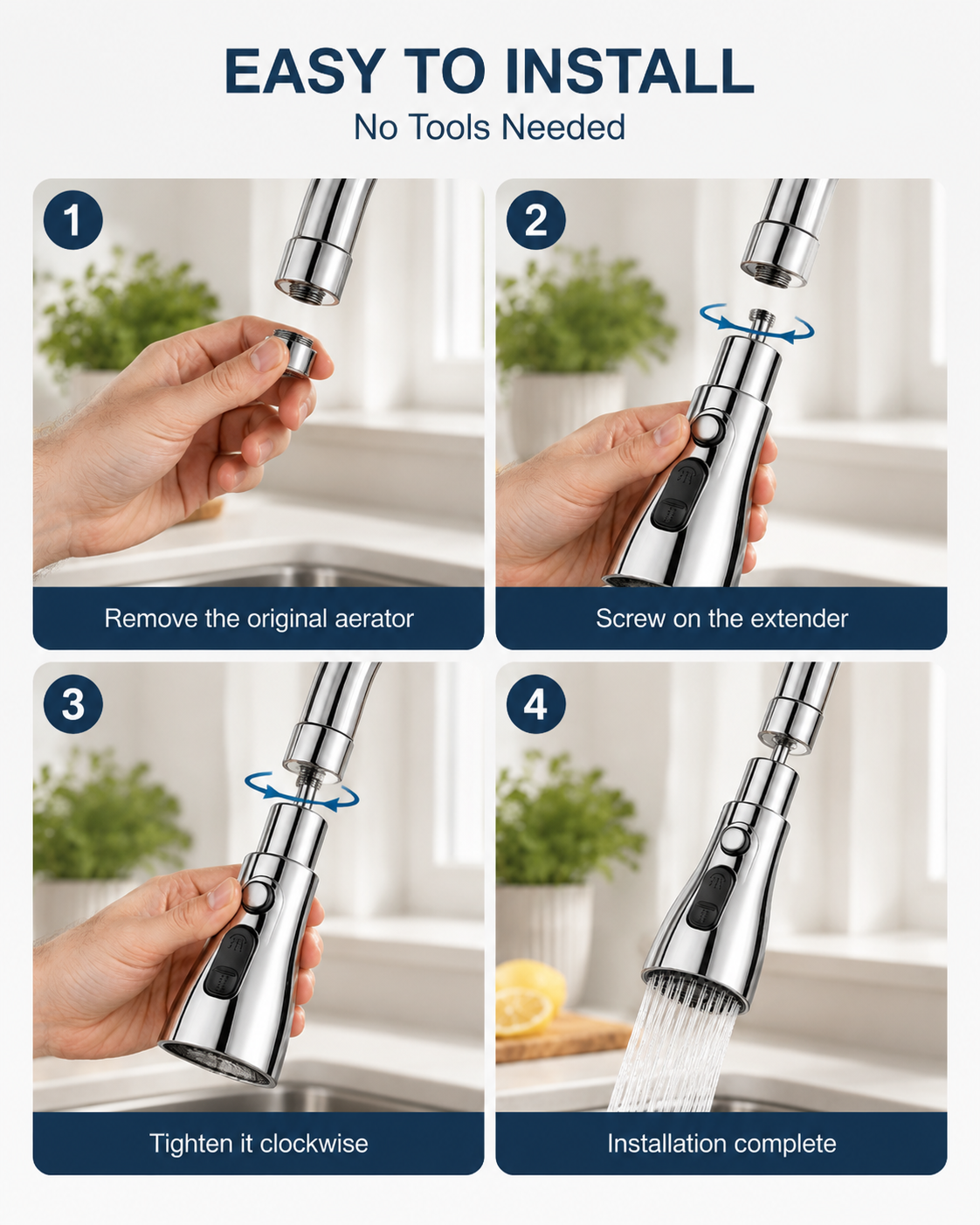 EASY TO INSTALL
No Tools Needed

1
Remove the original aerator

2
Screw on the extender

3
Tighten it clockwise

4
Installation complete