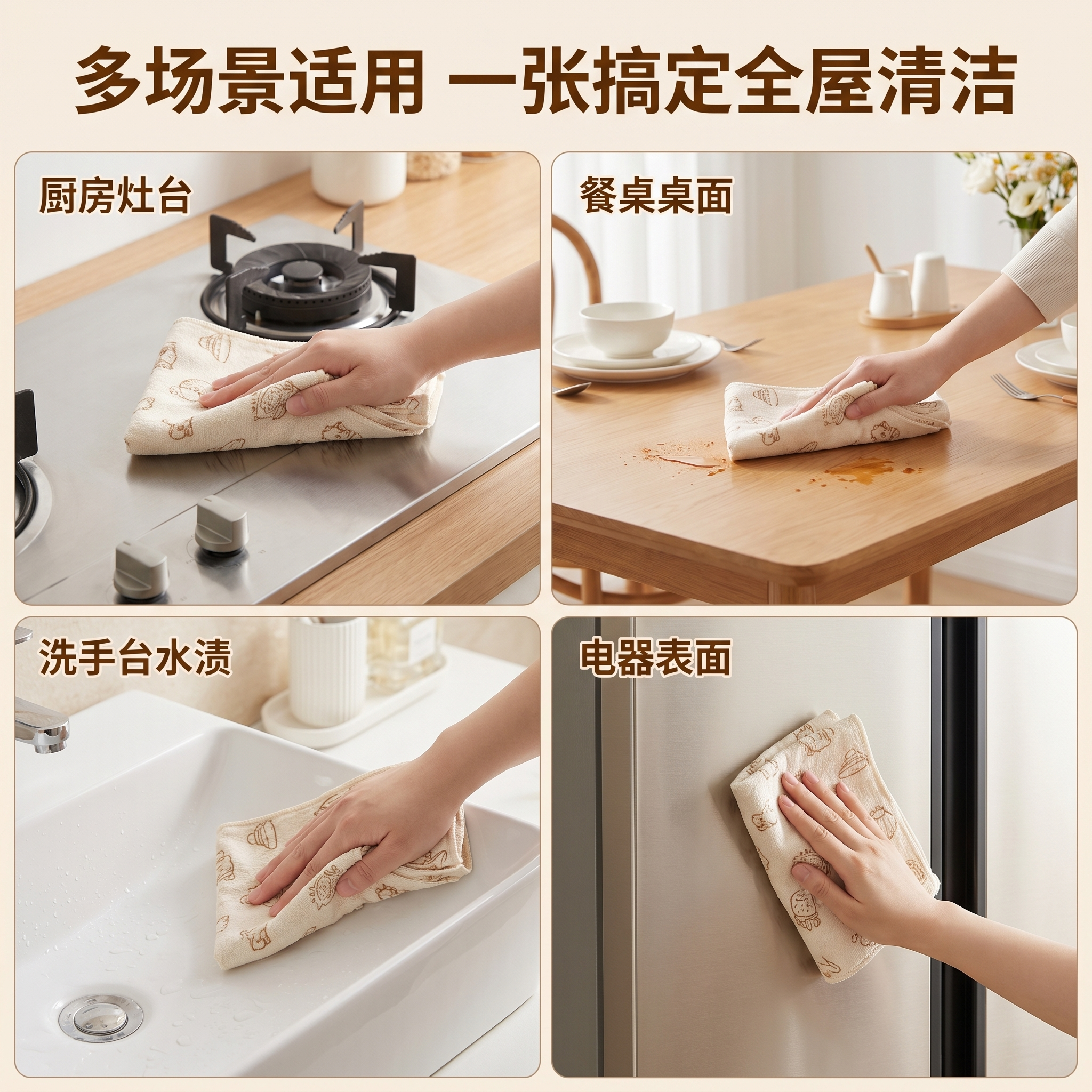 多场景适用 一张搞定全屋清洁

厨房灶台

餐桌桌面

洗手台水渍

电器表面