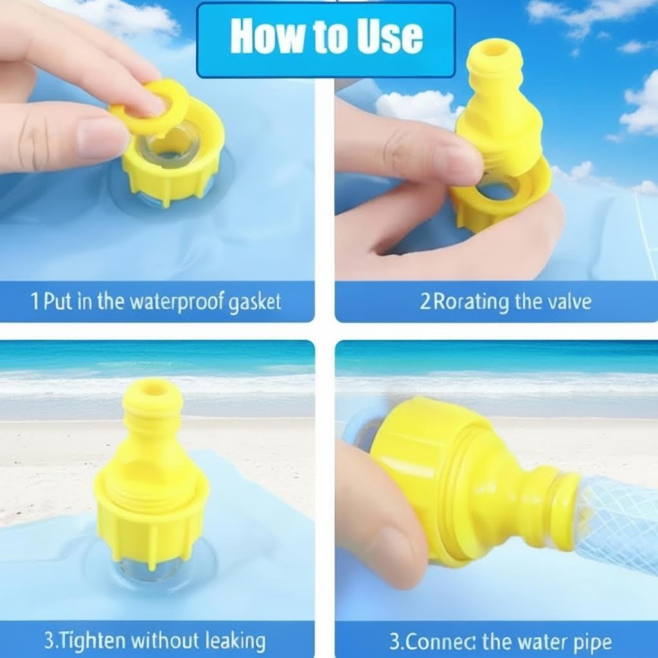 How to Use

1 Put in the waterproof gasket

2Rorating the valve

3.Tighten without leaking

3.Connec: the water pipe