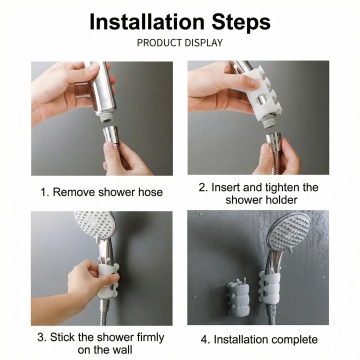 Installation Steps

PRODUCT DISPLAY

1. Remove shower hose

2. Insert and tighten the shower holder

3. Stick the shower firmly on the wall

4. Installation complete