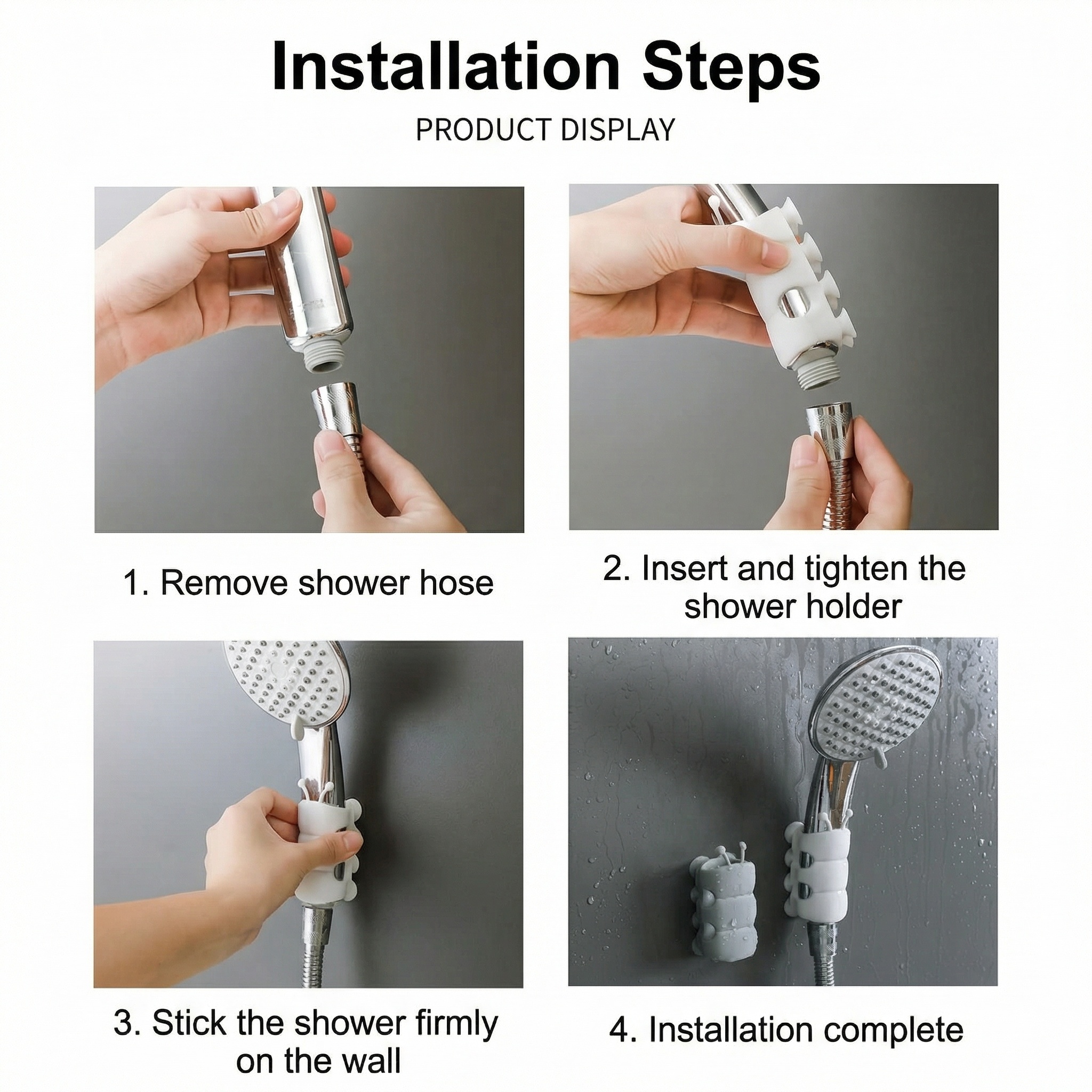 Installation Steps

PRODUCT DISPLAY

1. Remove shower hose

2. Insert and tighten the shower holder

3. Stick the shower firmly on the wall

4. Installation complete