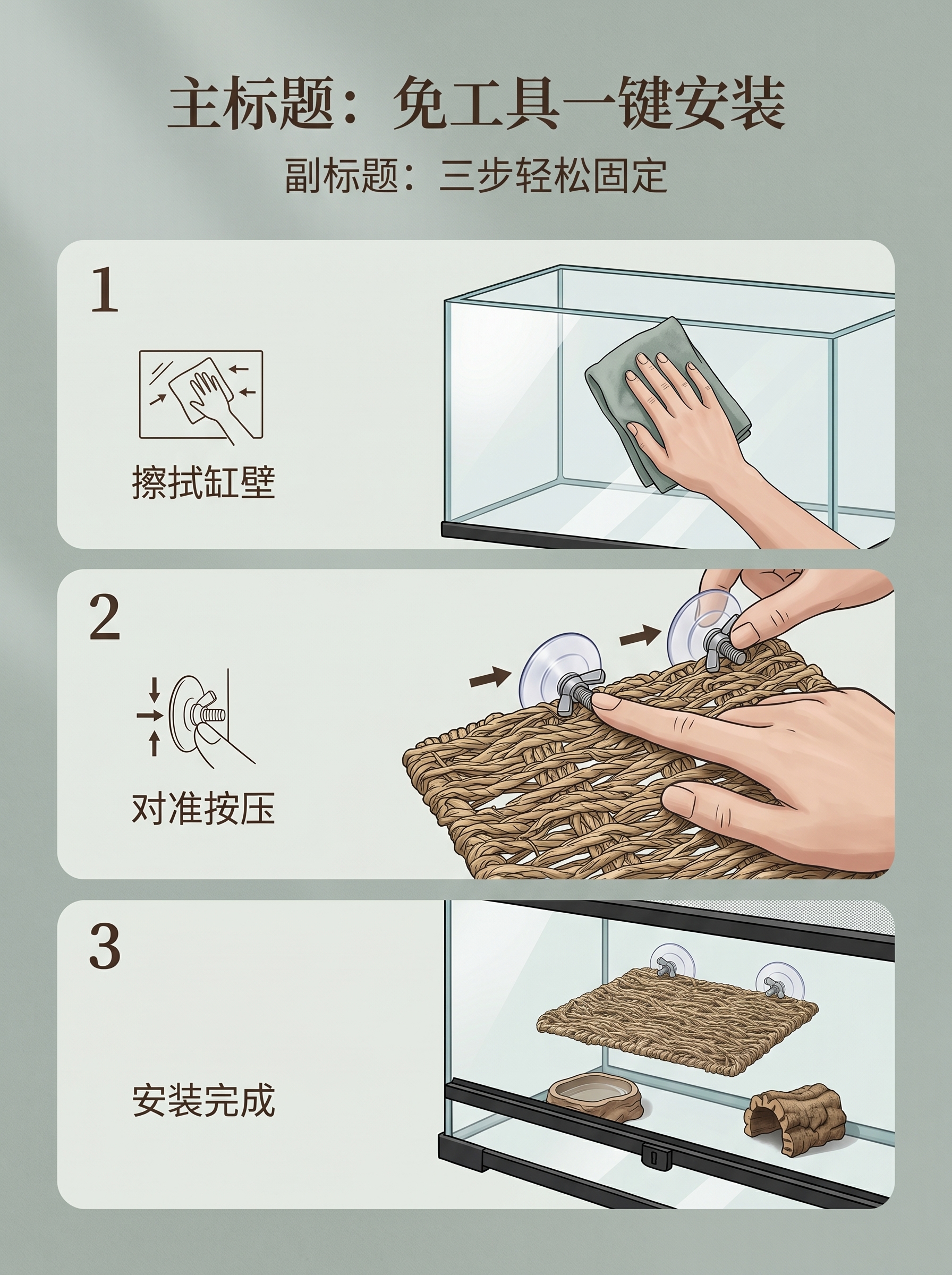 主标题：免工具一键安装

副标题：三步轻松固定

1

擦拭缸壁

2

对准按压

3

安装完成