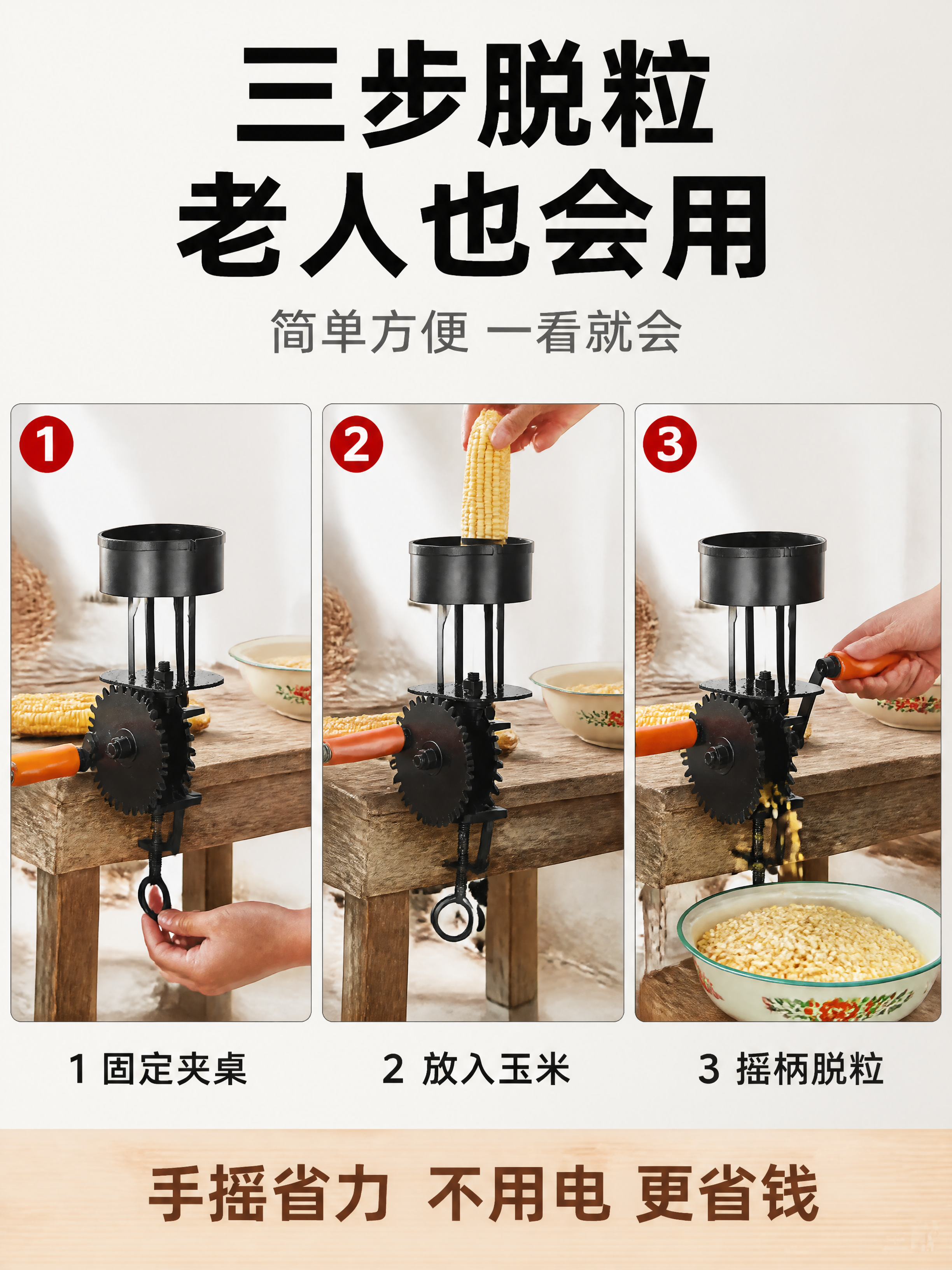 三步脱粒
老人也会用

简单方便 一看就会

1

2

3

1 固定夹桌

2 放入玉米

3 摇柄脱粒

手摇省力 不用电 更省钱