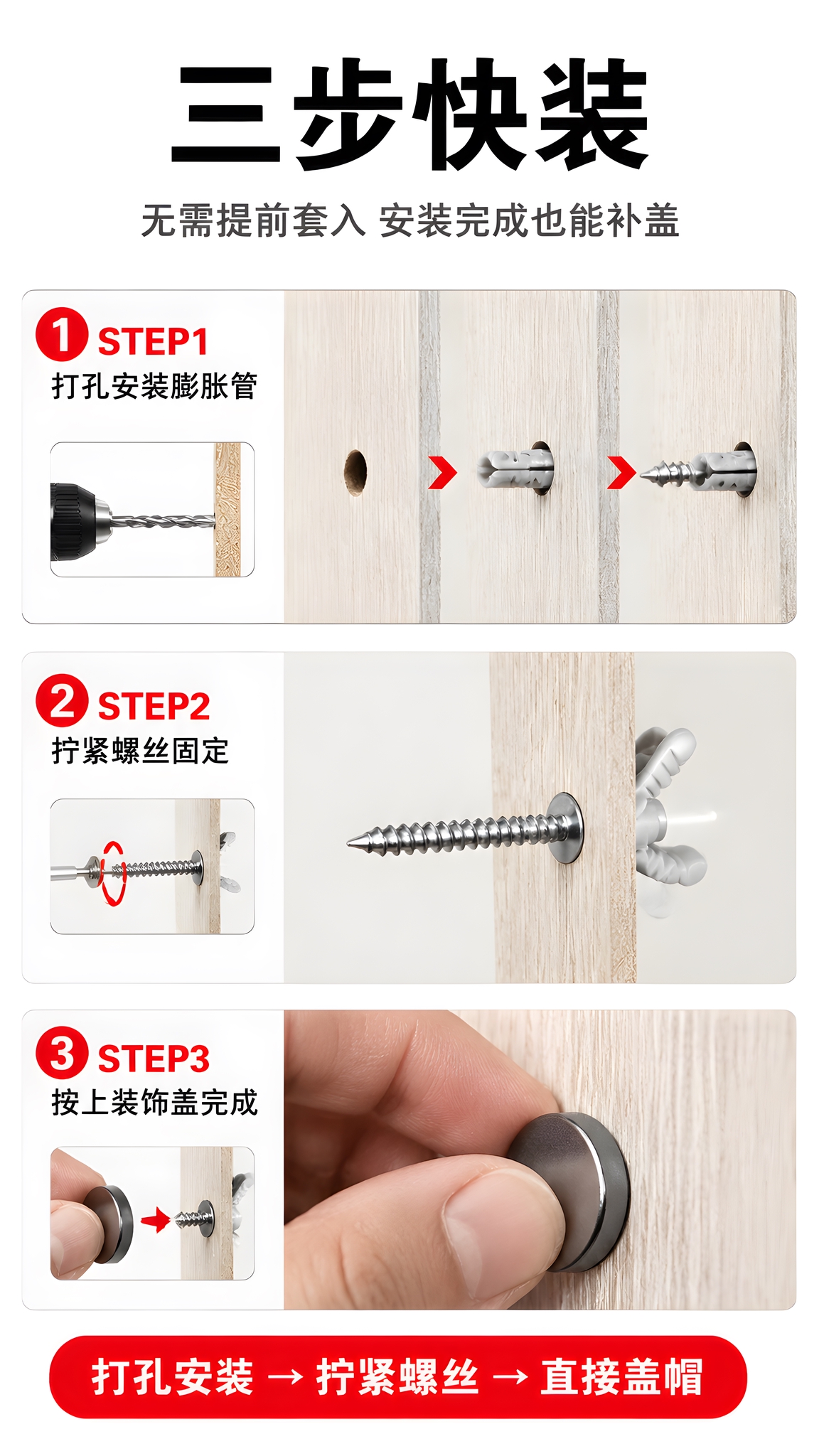 三步快装

无需提前套入 安装完成也能补盖

1 STEP1
打孔安装膨胀管

2 STEP2
拧紧螺丝固定

3 STEP3
按上装饰盖完成

打孔安装 → 拧紧螺丝 → 直接盖帽