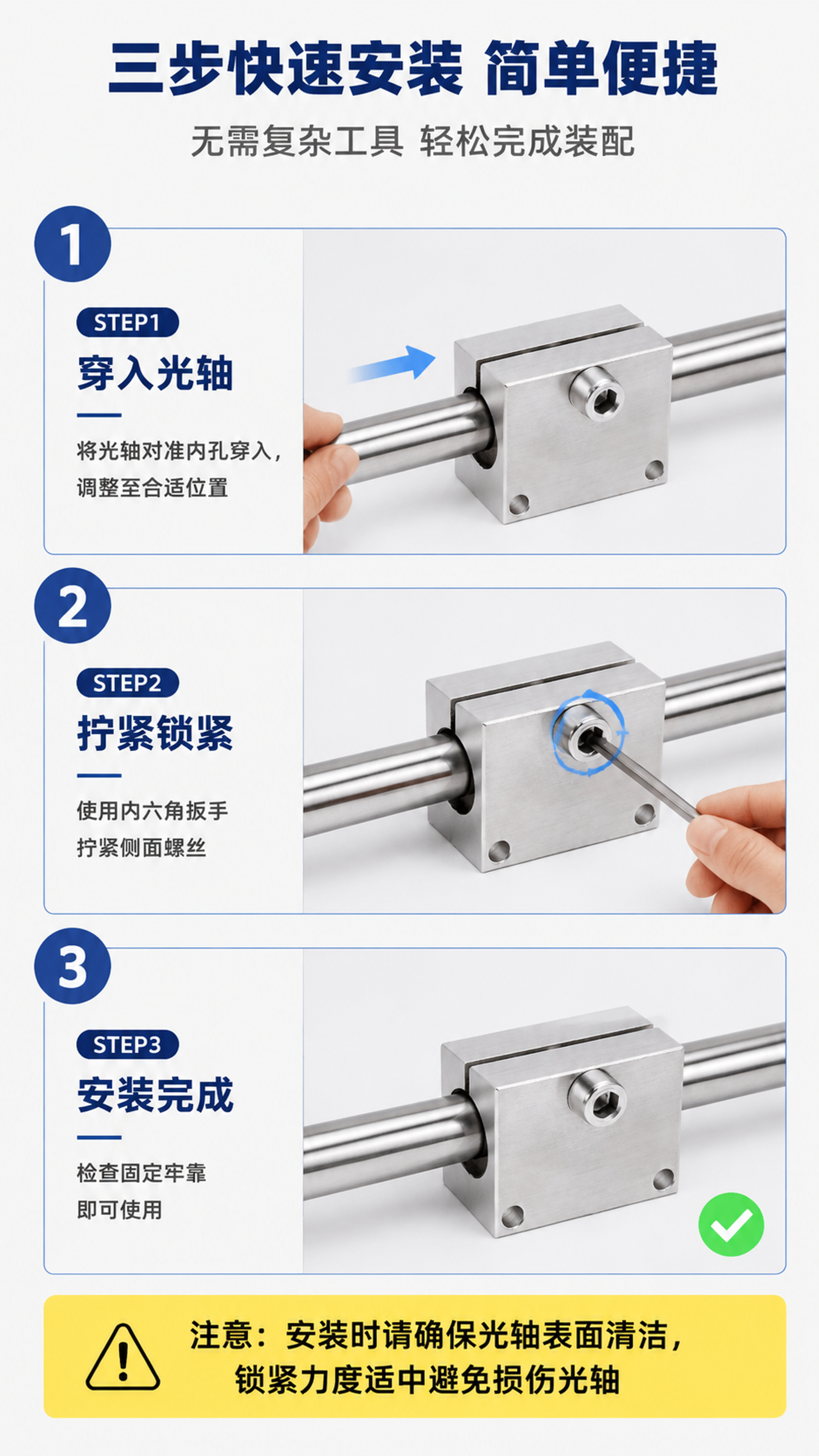 三步快速安装 简单便捷

无需复杂工具 轻松完成装配

1

STEP1

穿入光轴

将光轴对准内孔穿入，调整至合适位置

2

STEP2

拧紧锁紧

使用内六角扳手拧紧侧面螺丝

3

STEP3

安装完成

检查固定牢靠即可使用

注意：安装时请确保光轴表面清洁，锁紧力度适中避免损伤光轴