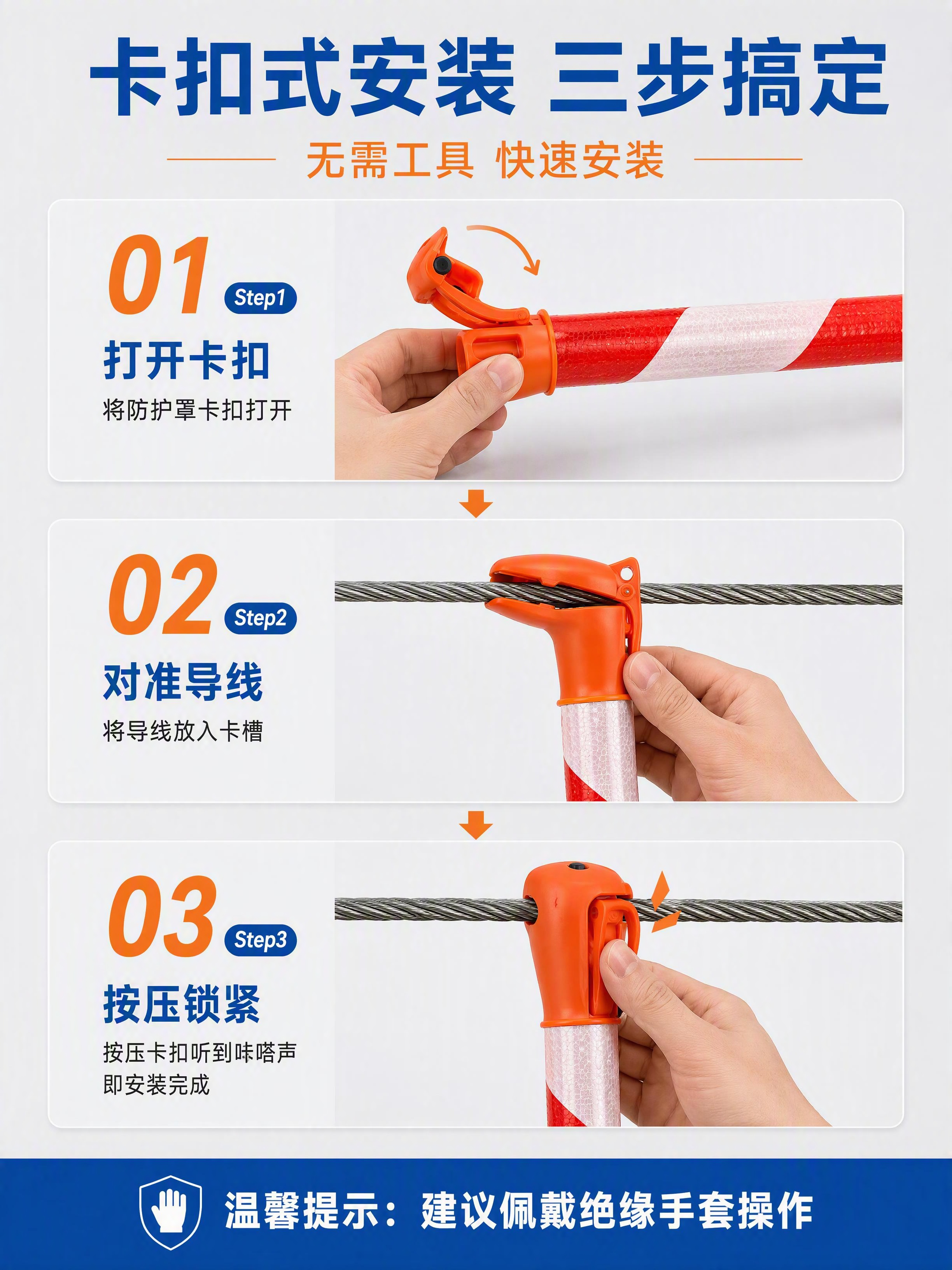 卡扣式安装 三步搞定

无需工具 快速安装

01 Step1

打开卡扣

将防护罩卡扣打开

02 Step2

对准导线

将导线放入卡槽

03 Step3

按压锁紧

按压卡扣听到咔嗒声
即安装完成

温馨提示：建议佩戴绝缘手套操作