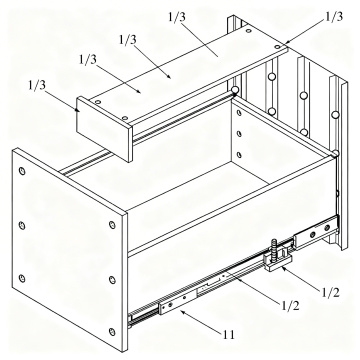 1/3
1/3
1/3
1/3
1/3
1/2
1/2
11