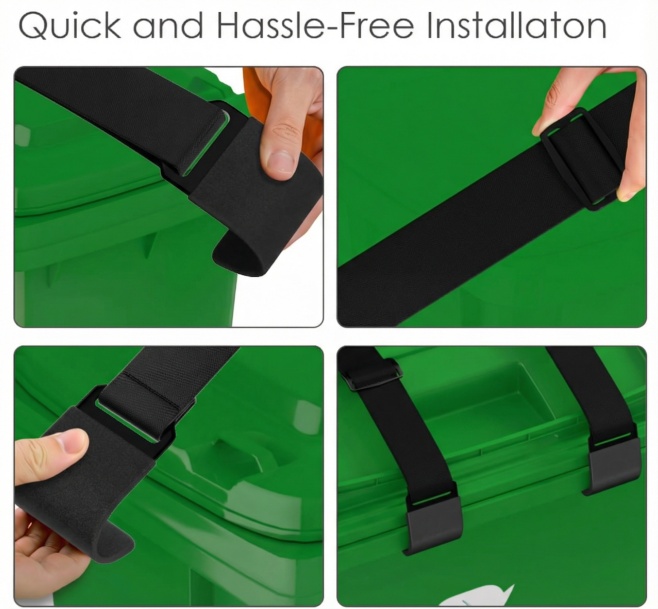 Quick and Hassle-Free Installaton