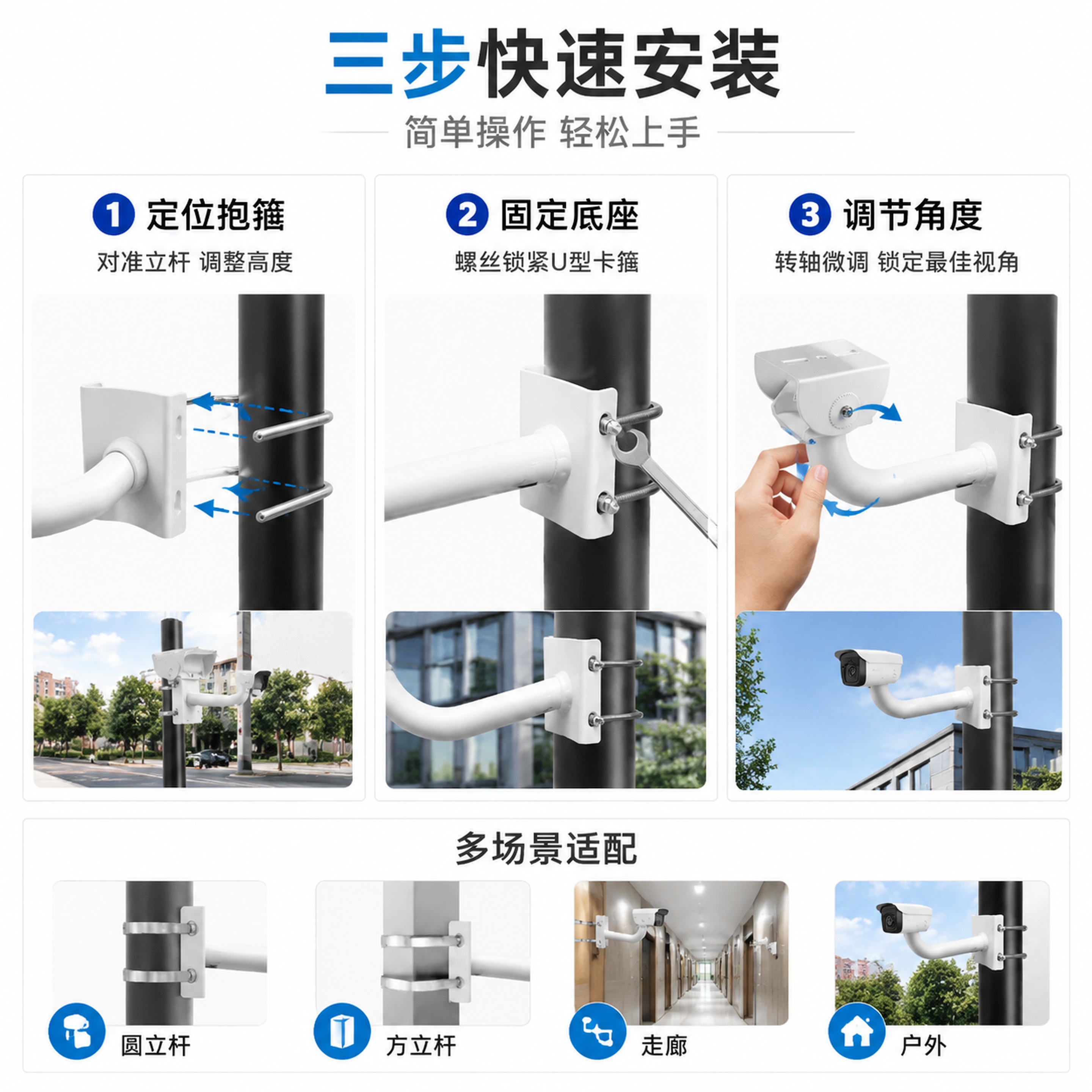 三步快速安装

简单操作 轻松上手

1 定位抱箍

对准立杆 调整高度

2 固定底座

螺丝锁紧U型卡箍

3 调节角度

转轴微调 锁定最佳视角

多场景适配

圆立杆

方立杆

走廊

户外