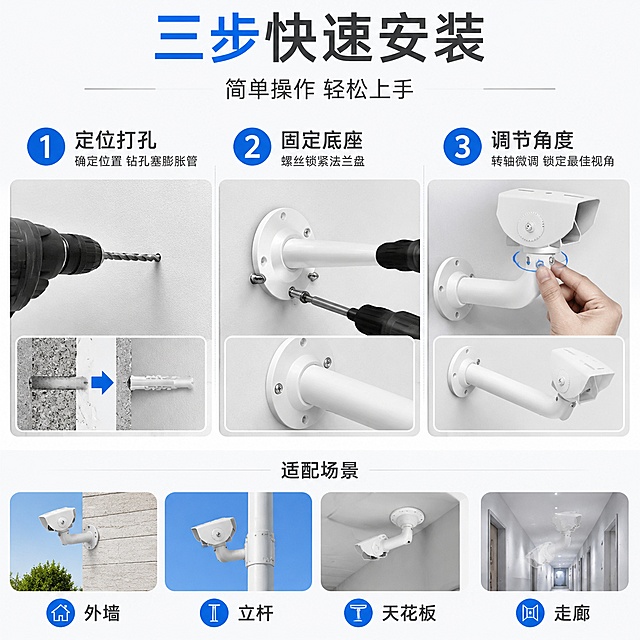 三步快速安装

简单操作 轻松上手

1 定位打孔
确定位置 钻孔塞膨胀管

2 固定底座
螺丝锁紧法兰盘

3 调节角度
转轴微调 锁定最佳视角

适配场景

外墙

立杆

天花板

走廊