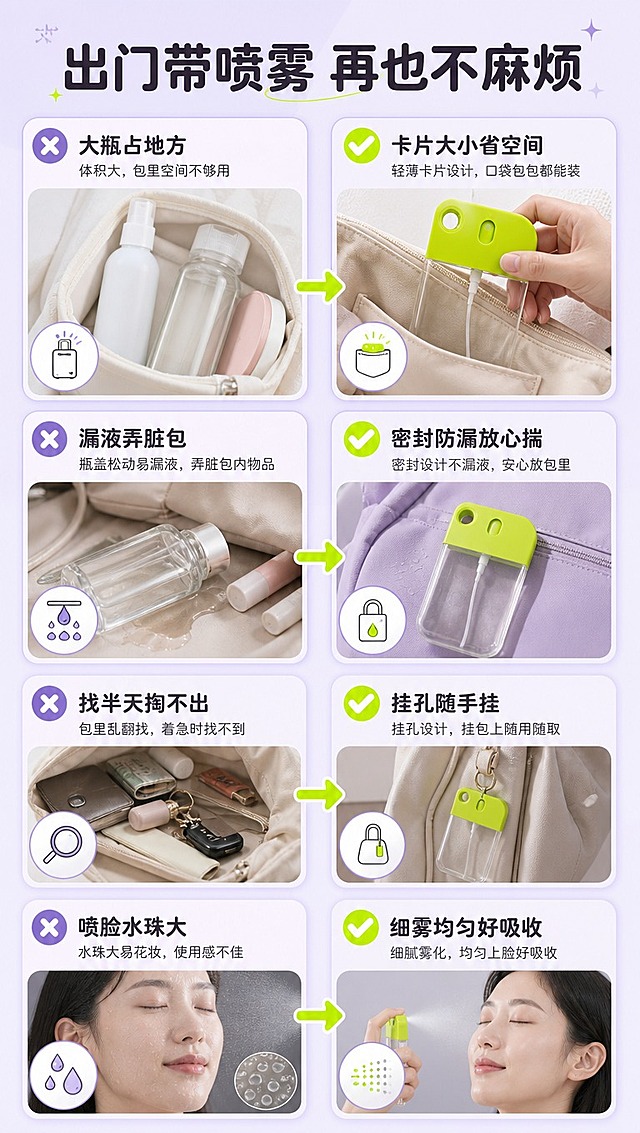 出门带喷雾 再也不麻烦

大瓶占地方
体积大，包里空间不够用

卡片大小省空间
轻薄卡片设计，口袋包包都能装

漏液弄脏包
瓶盖松动易漏液，弄脏包内物品

密封防漏放心揣
密封设计不漏液，安心放包里

找半天掏不出
包里乱翻找，着急时找不到

挂孔随手挂
挂孔设计，挂包上随用随取

喷脸水珠大
水珠大易花妆，使用感不佳

细雾均匀好吸收
细腻雾化，均匀上脸好吸收