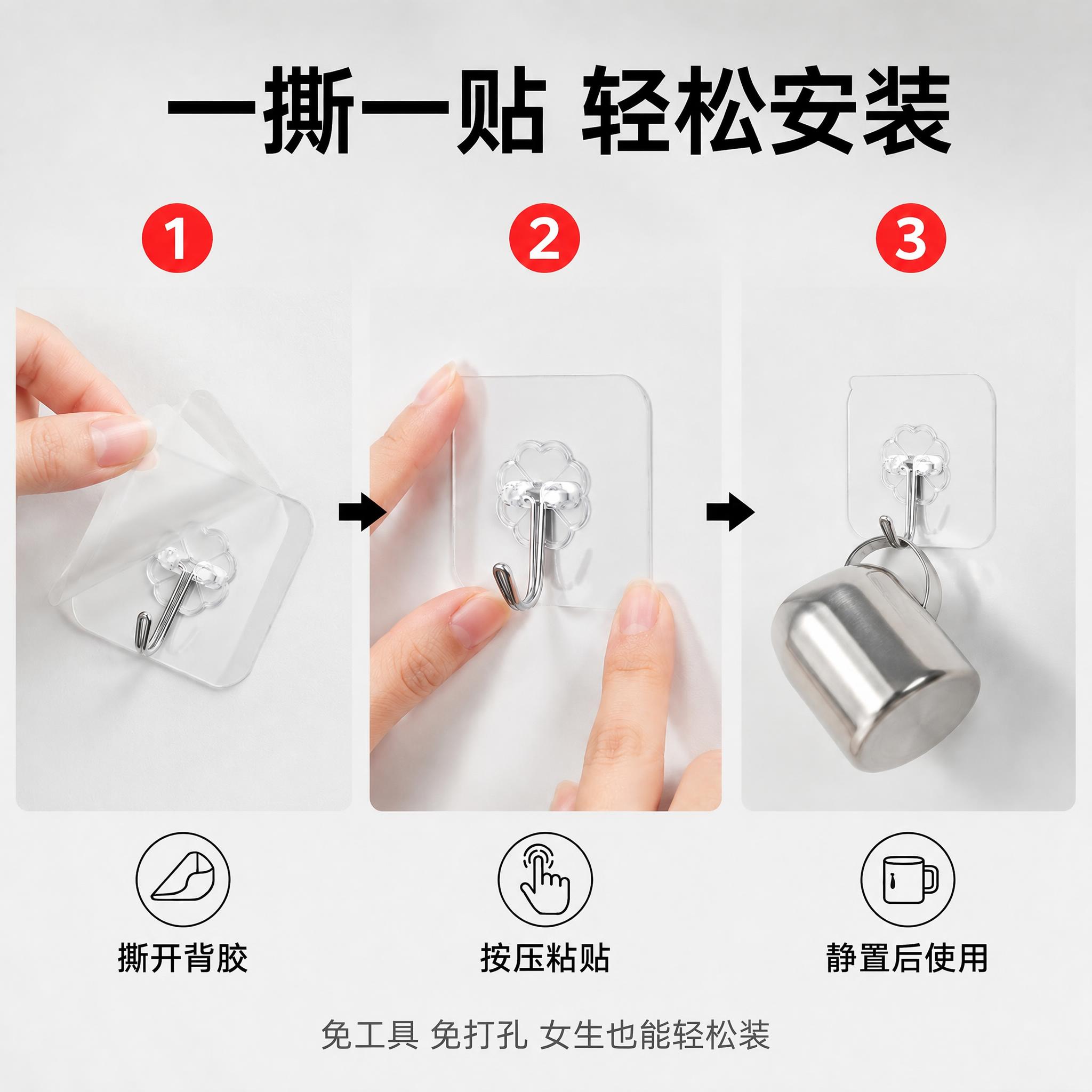 一撕一贴 轻松安装

1

2

3

撕开背胶

按压粘贴

静置后使用

免工具 免打孔 女生也能轻松装