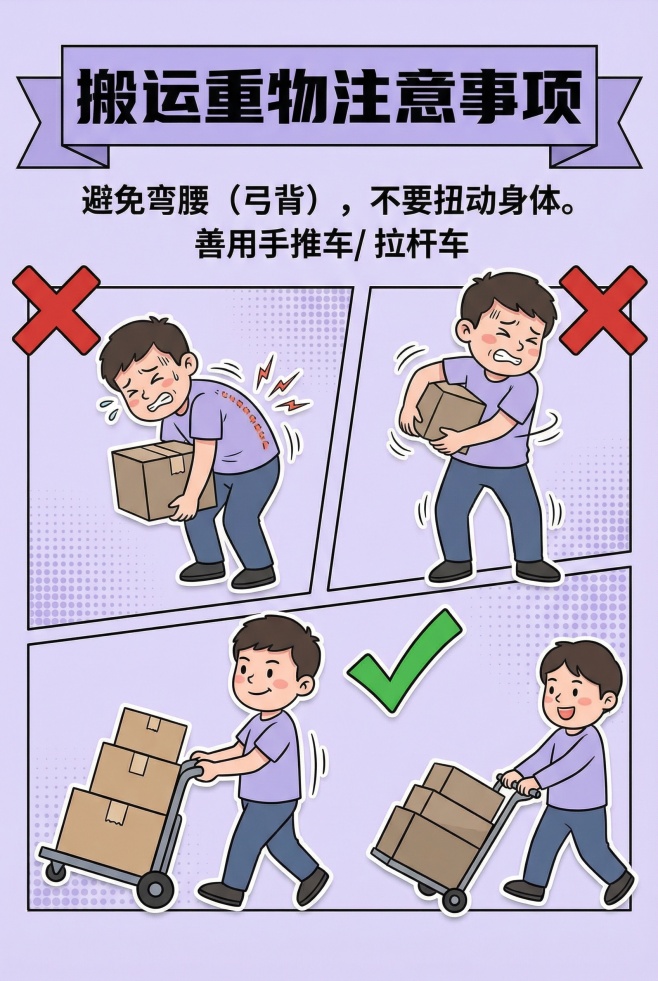 搬运重物注意事项

避免弯腰（弓背），不要扭动身体。
善用手推车/ 拉杆车