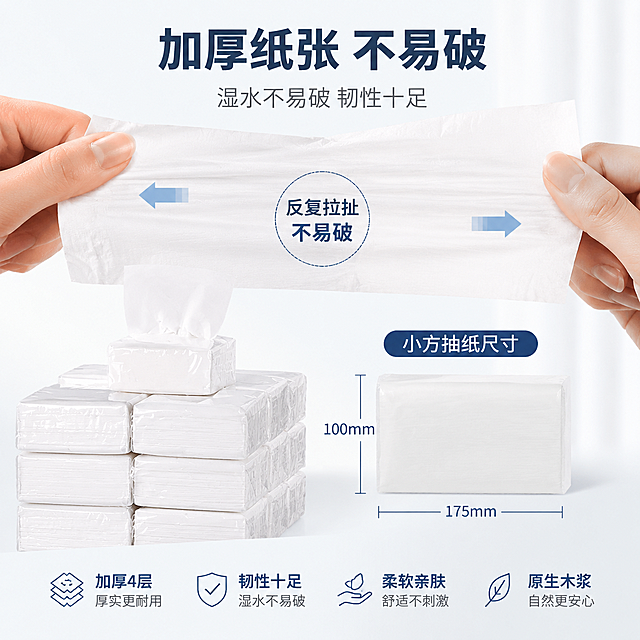 加厚纸张 不易破

湿水不易破 韧性十足

反复拉扯
不易破

小方抽纸尺寸

100mm

175mm

加厚4层
厚实更耐用

韧性十足
湿水不易破

柔软亲肤
舒适不刺激

原生木浆
自然更安心