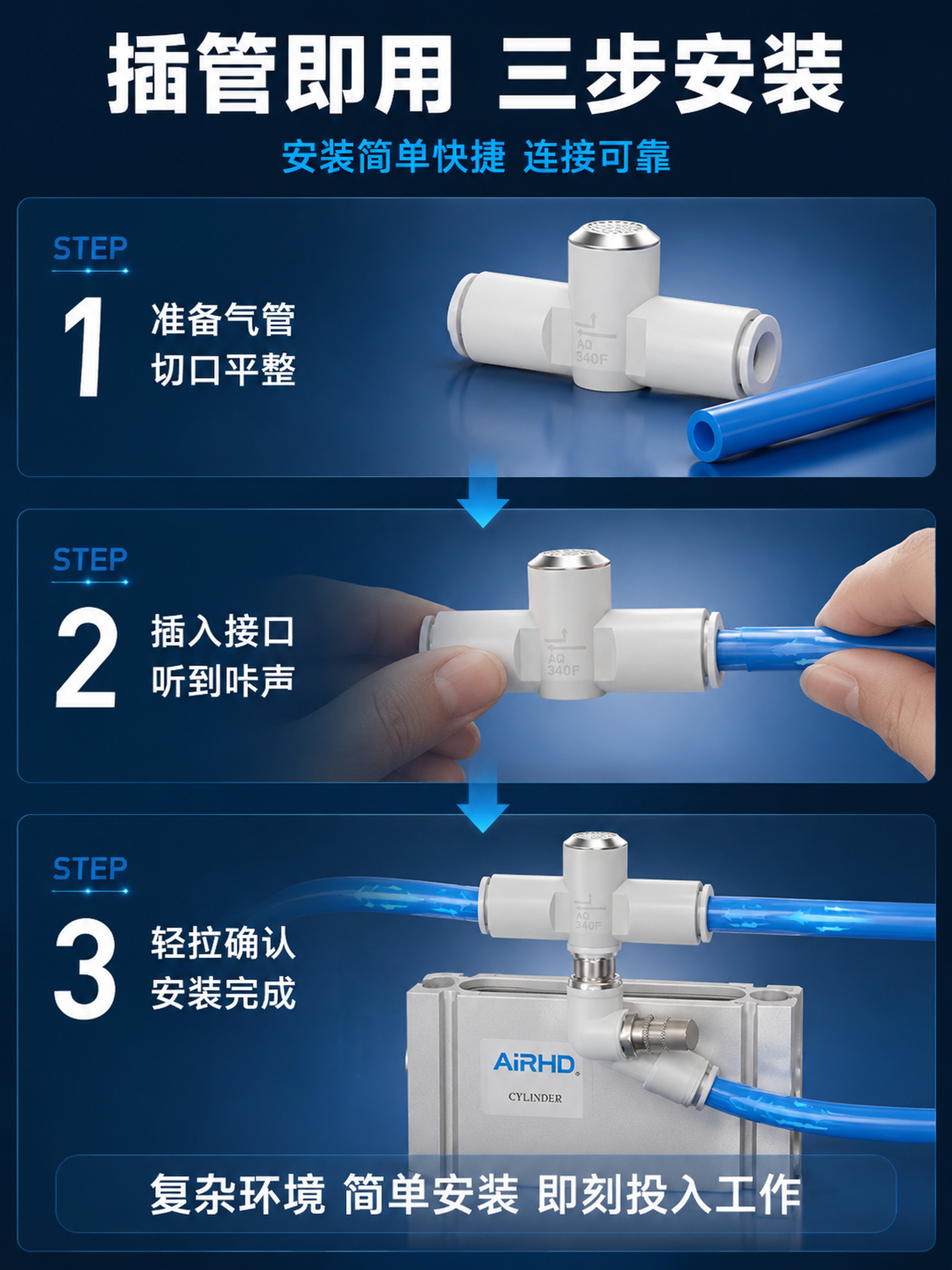 插管即用 三步安装

安装简单快捷 连接可靠

STEP
1
准备气管
切口平整

AQ
340F

STEP
2
插入接口
听到咔声

AQ
340F

STEP
3
轻拉确认
安装完成

AQ
340F

AiRHD
CYLINDER

复杂环境 简单安装 即刻投入工作