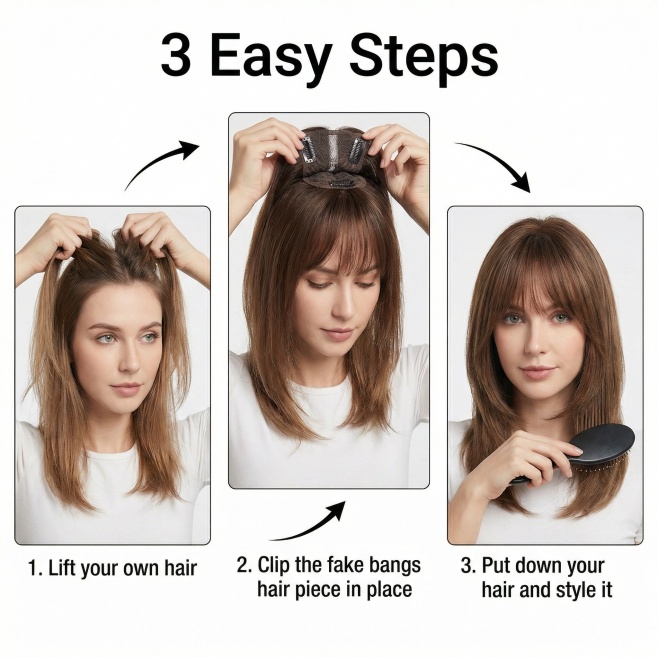 3 Easy Steps

1. Lift your own hair

2. Clip the fake bangs hair piece in place

3. Put down your hair and style it