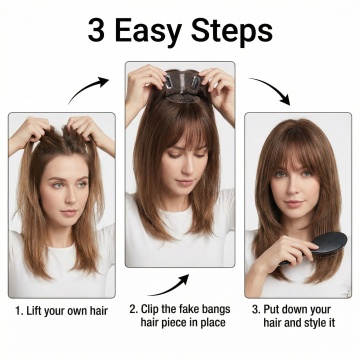 3 Easy Steps

1. Lift your own hair

2. Clip the fake bangs hair piece in place

3. Put down your hair and style it